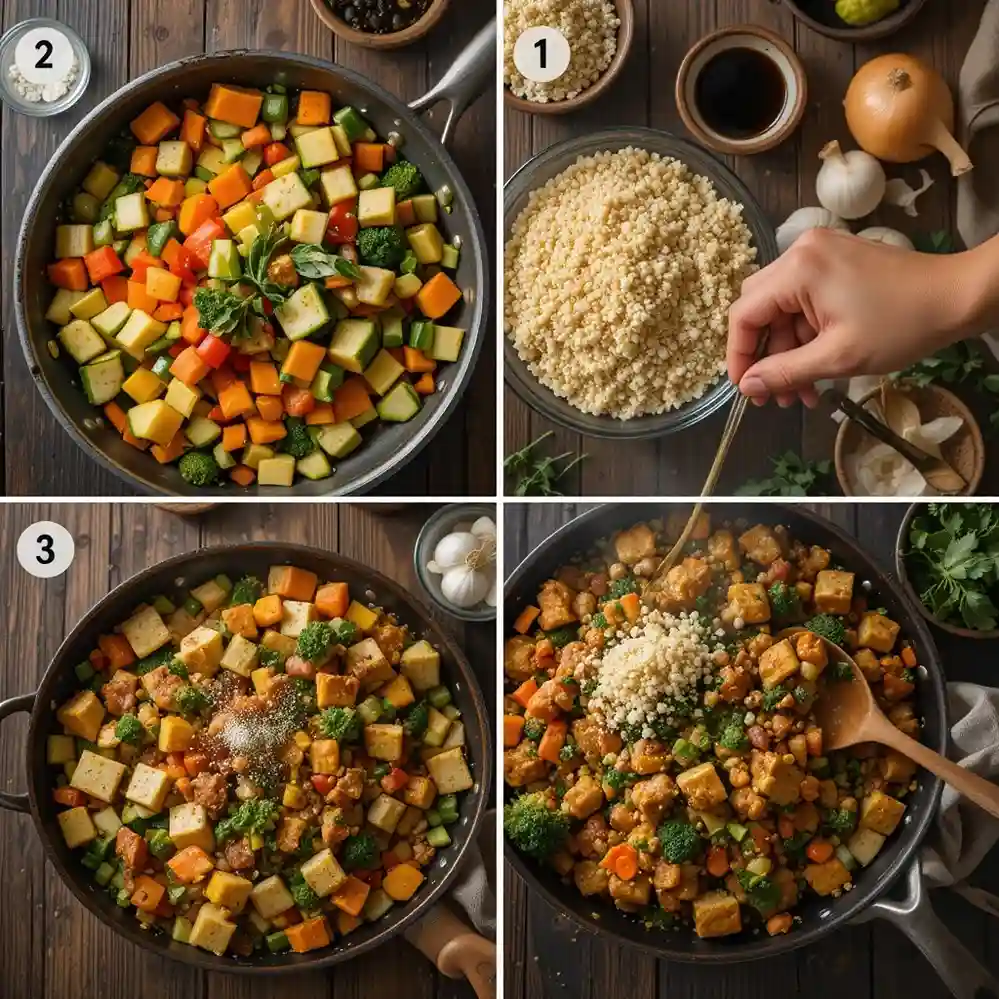 2

1

3