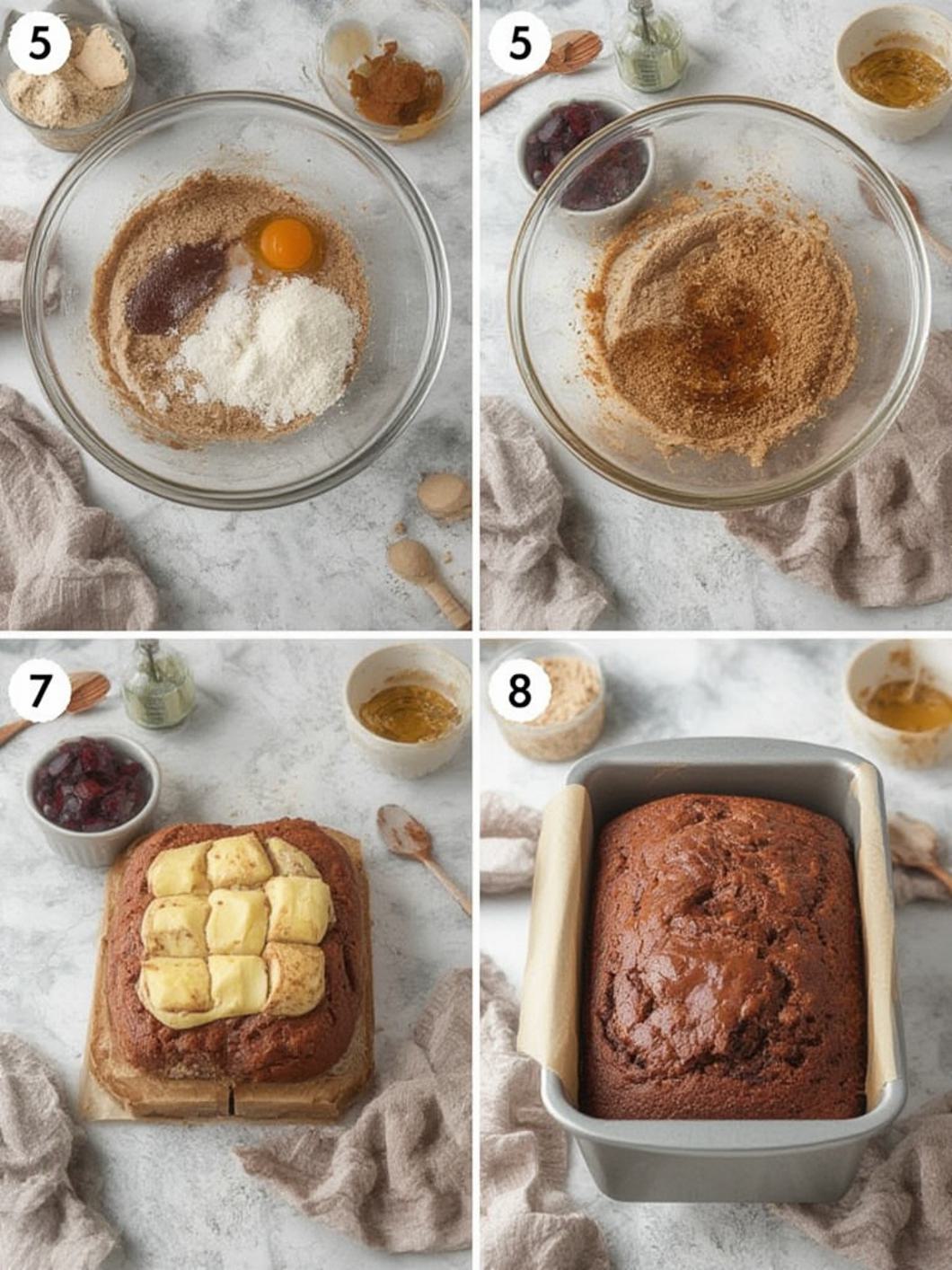 5

5

7

8