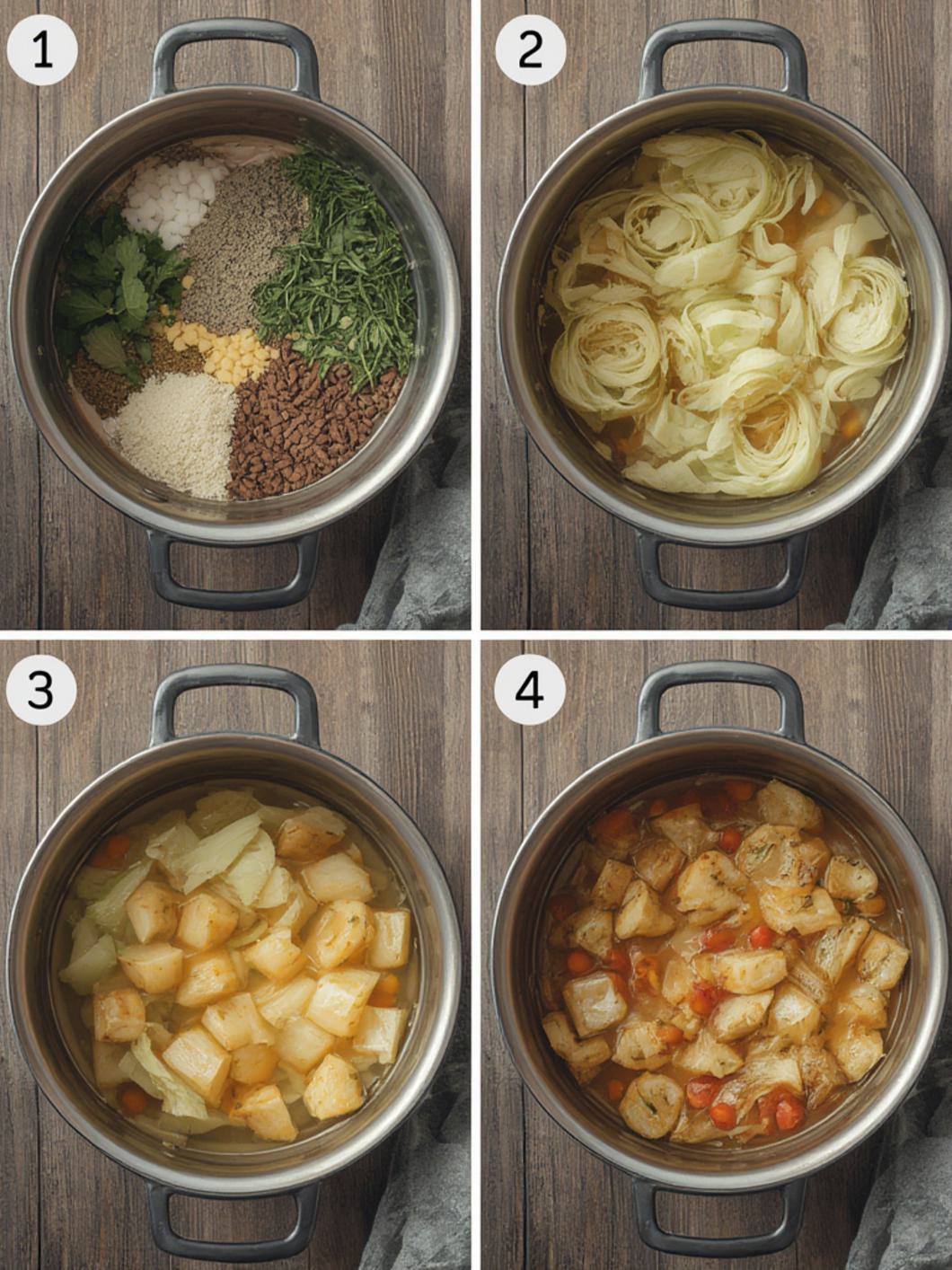 1

2

3

4