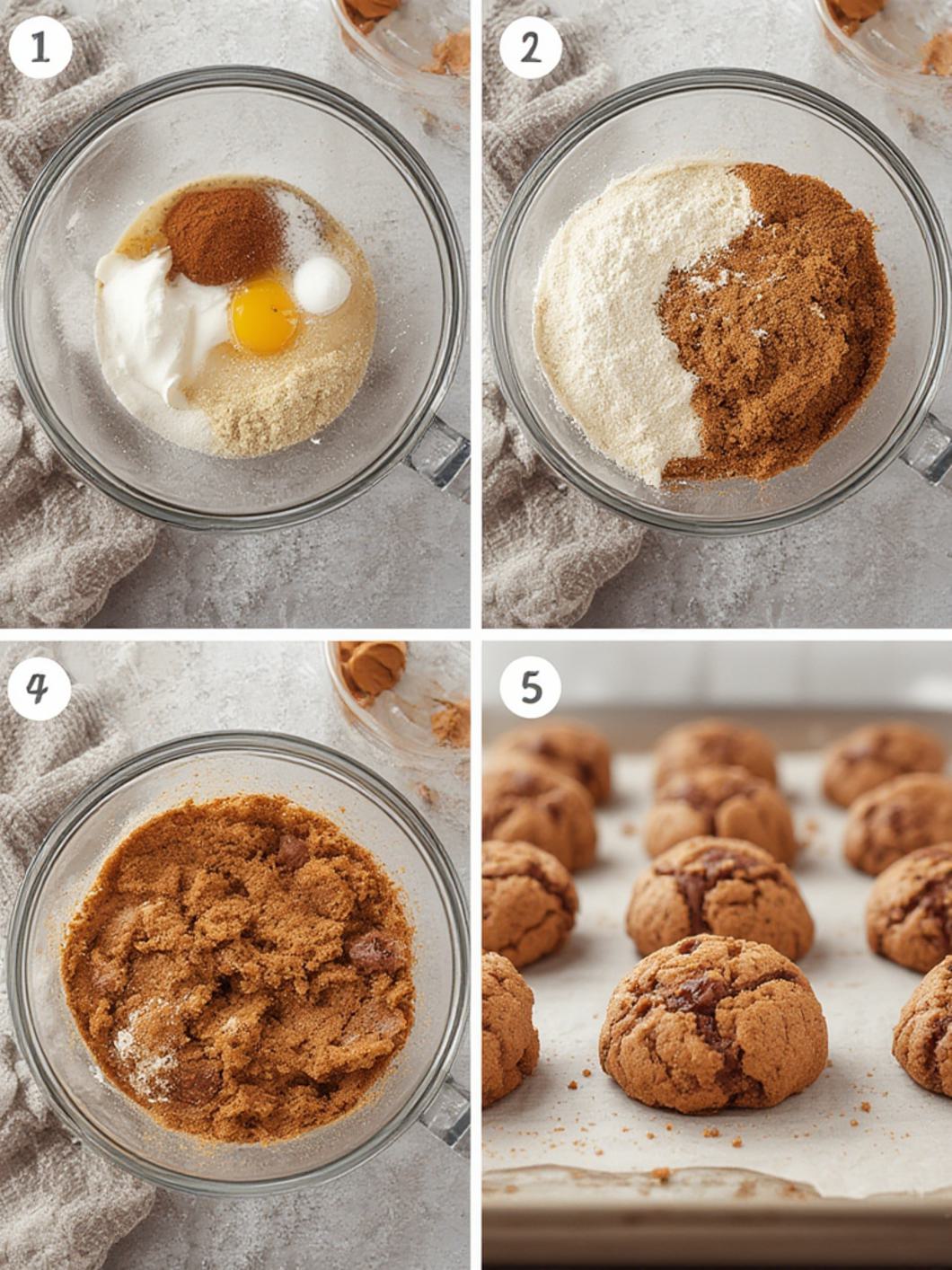 1

2

4

5