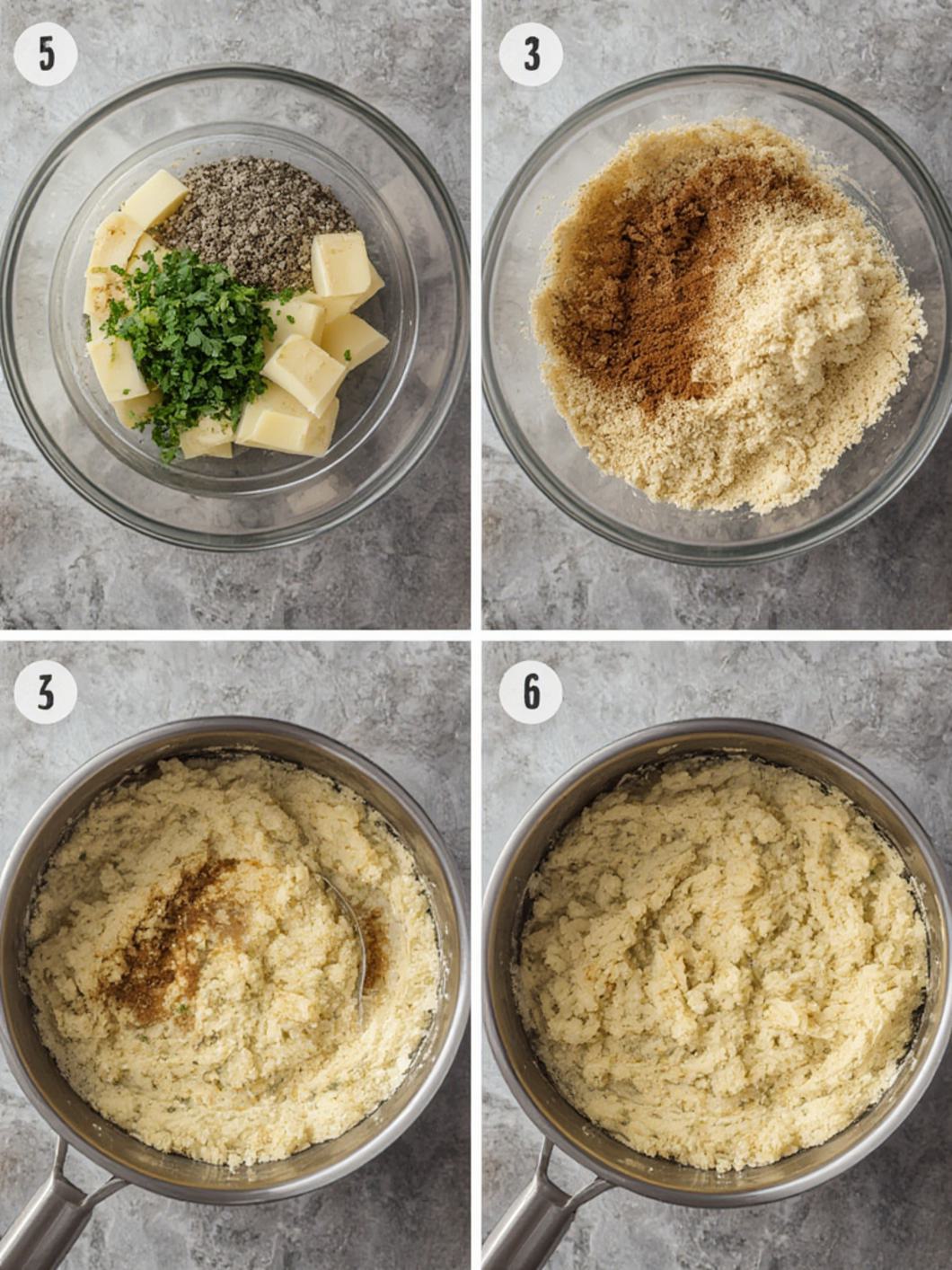 5

3

3

6