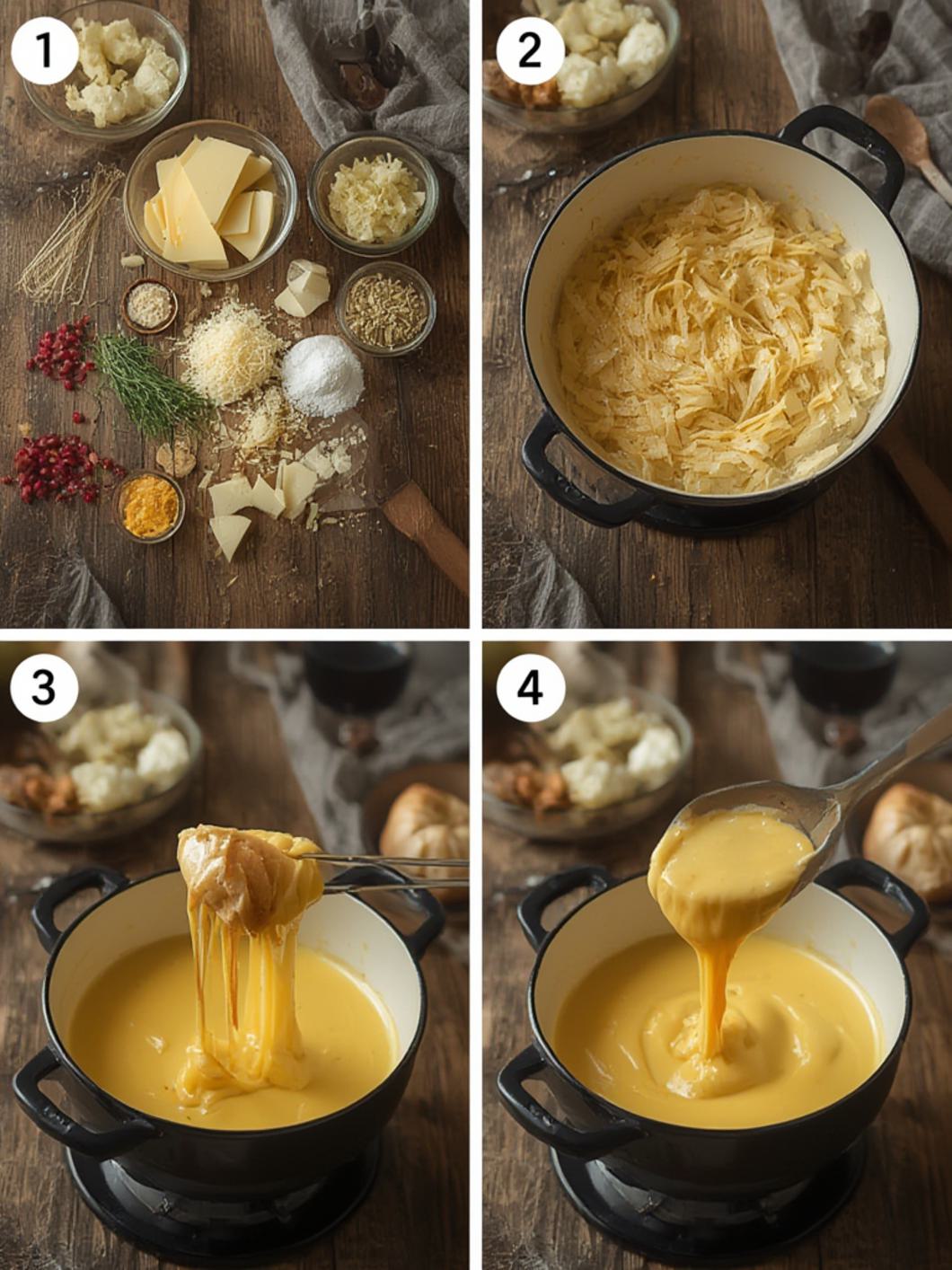 1

2

3

4