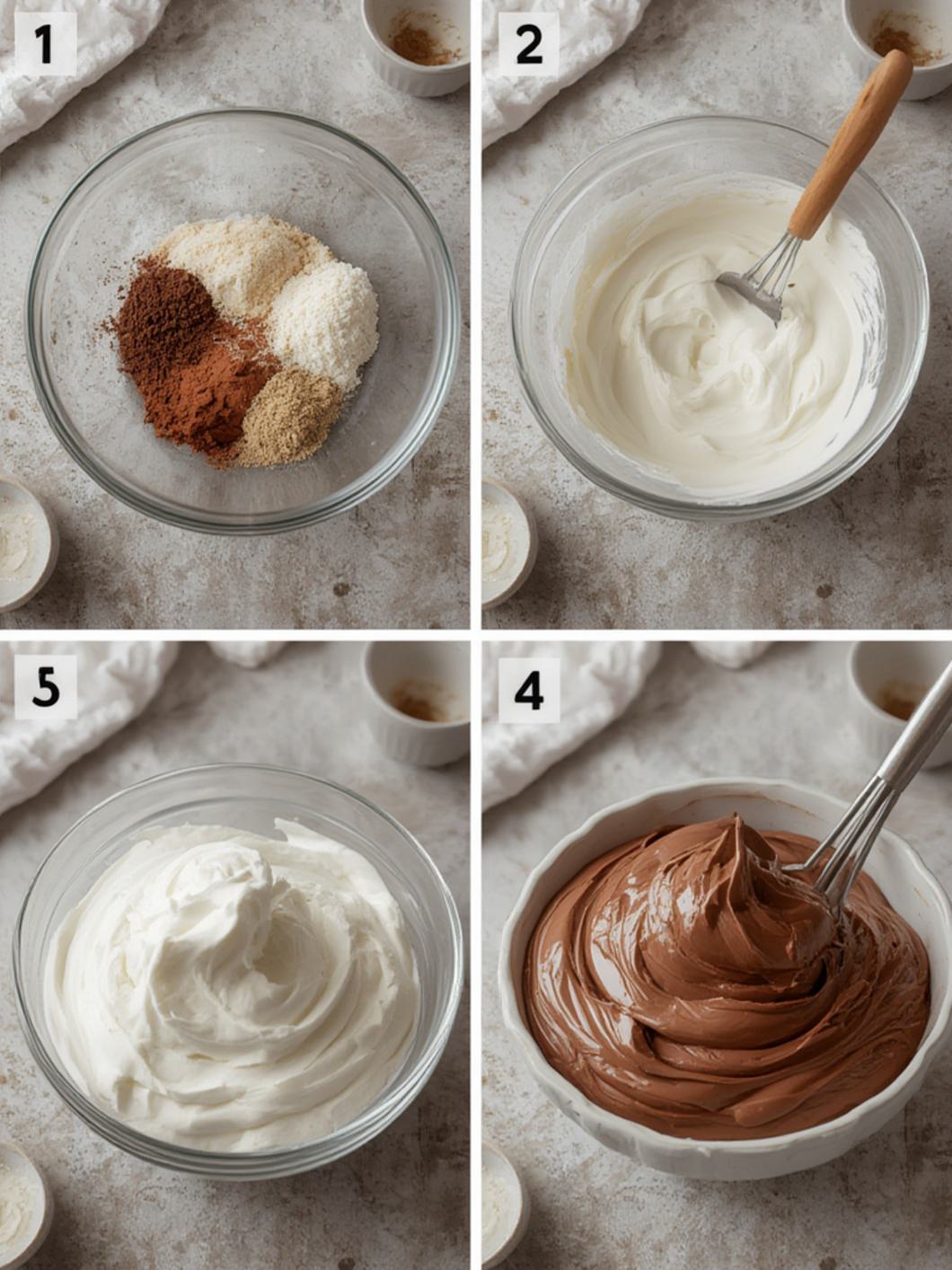 1

2

5

4