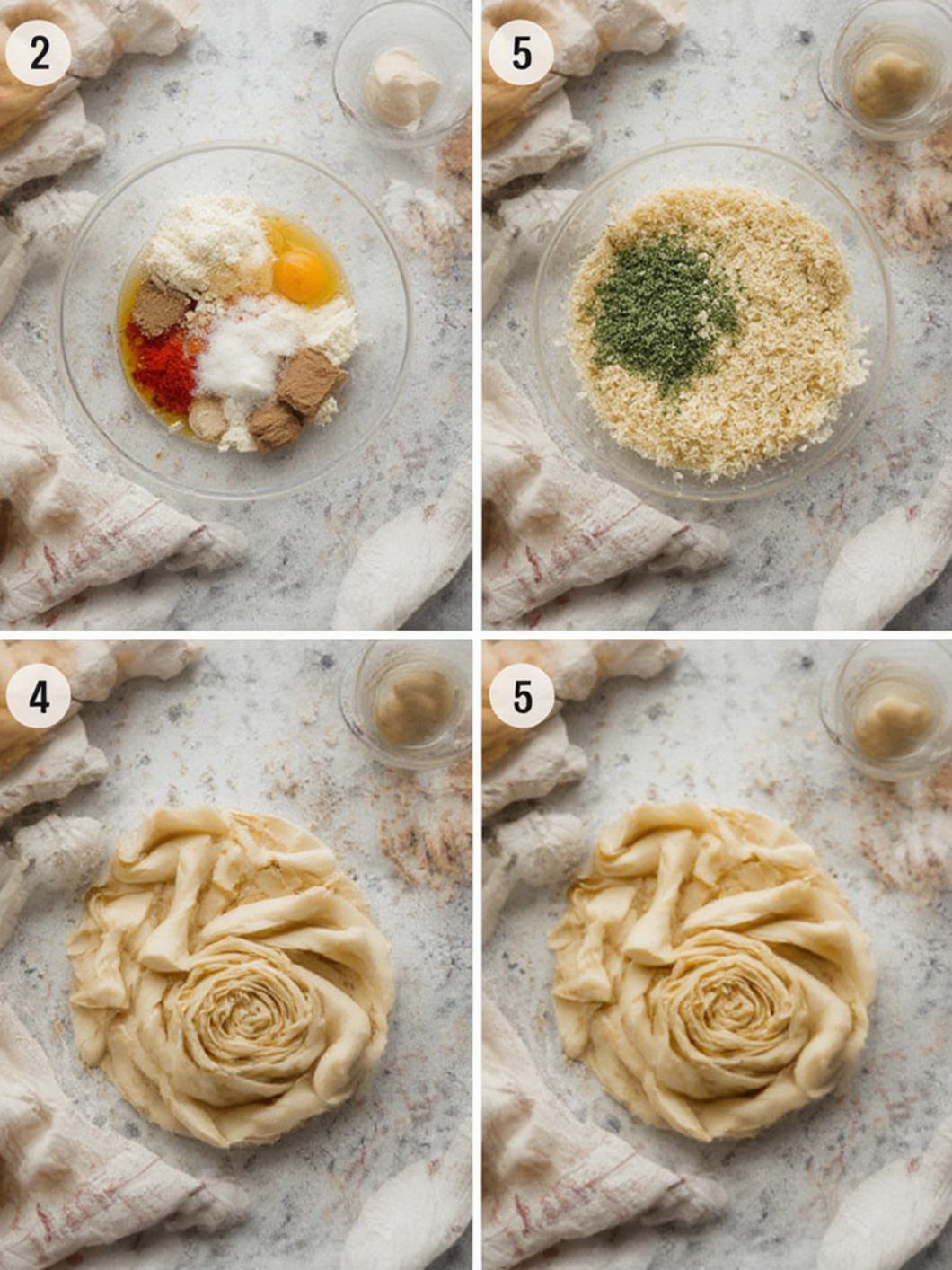 2

5

4

5