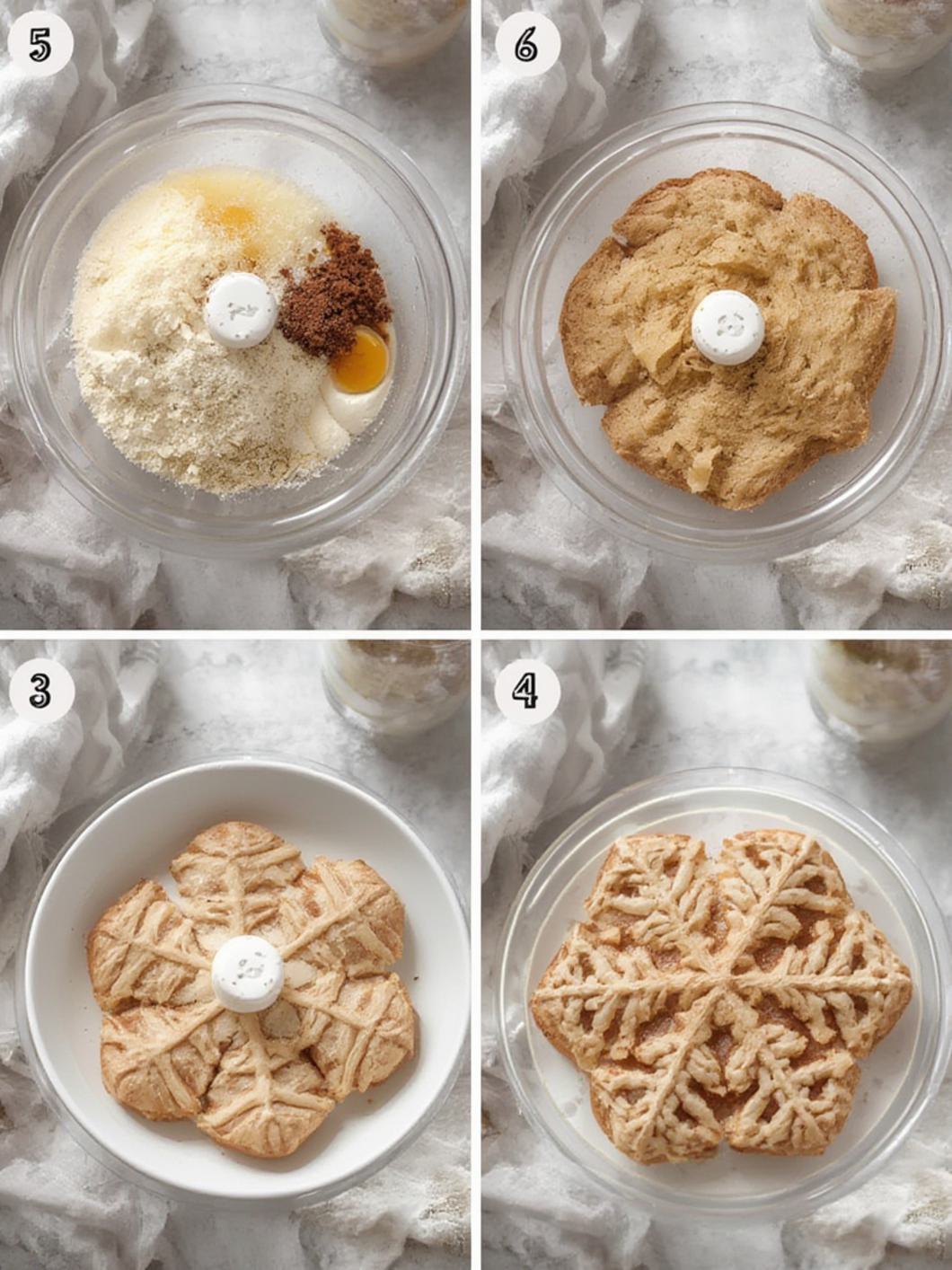 5

6

3

4