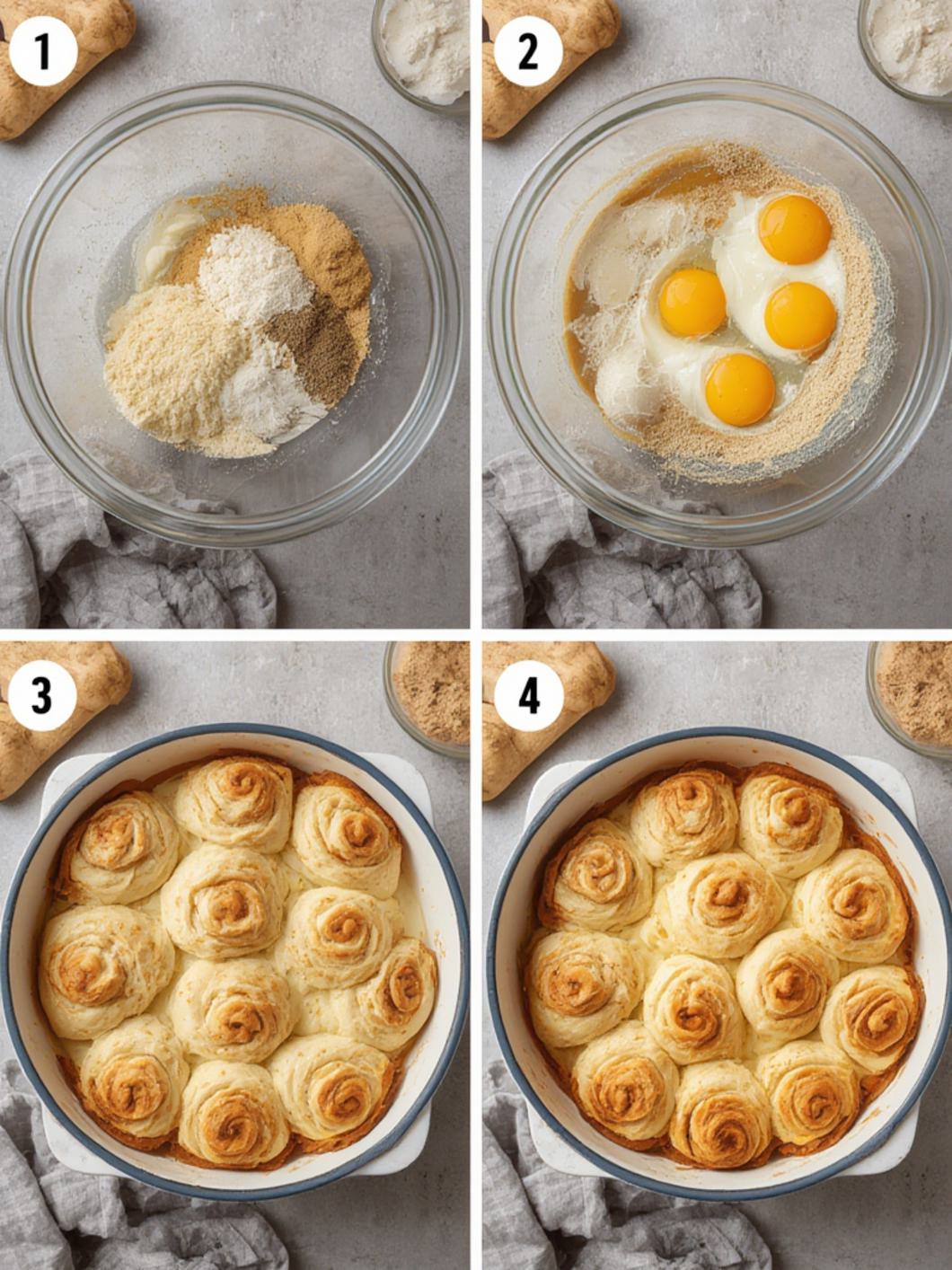 1

2

3

4