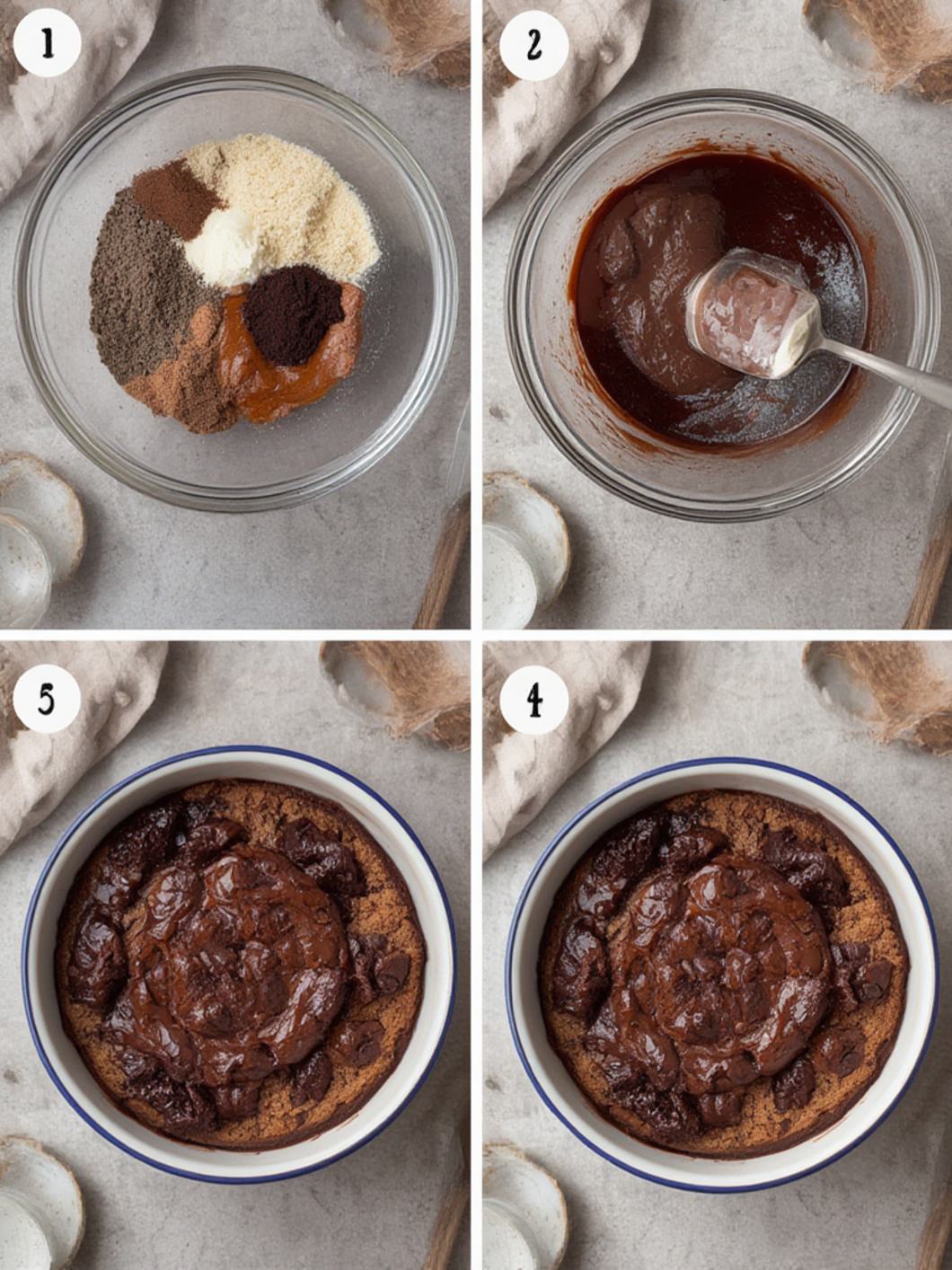 1

2

5

4