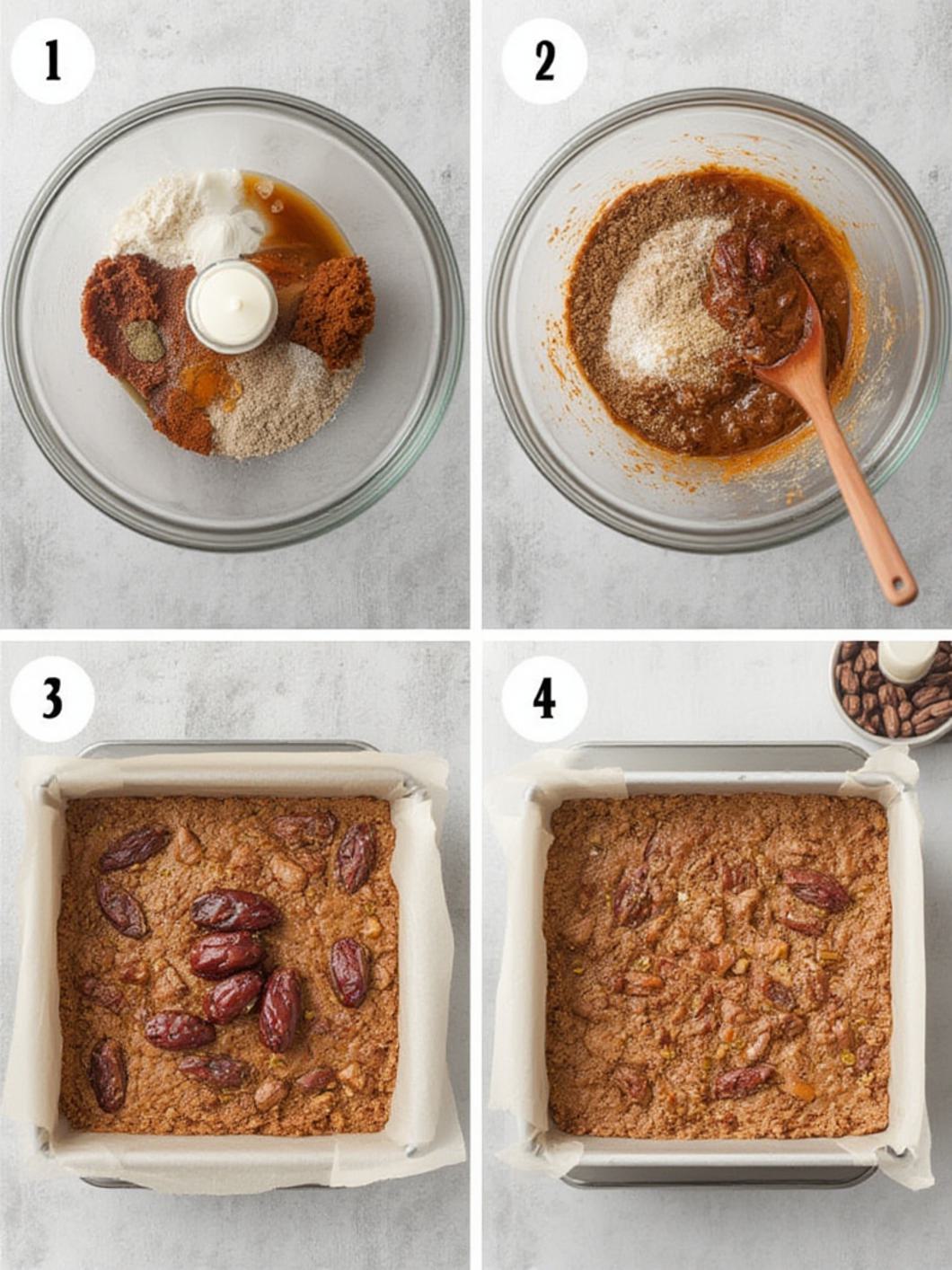 1

2

3

4