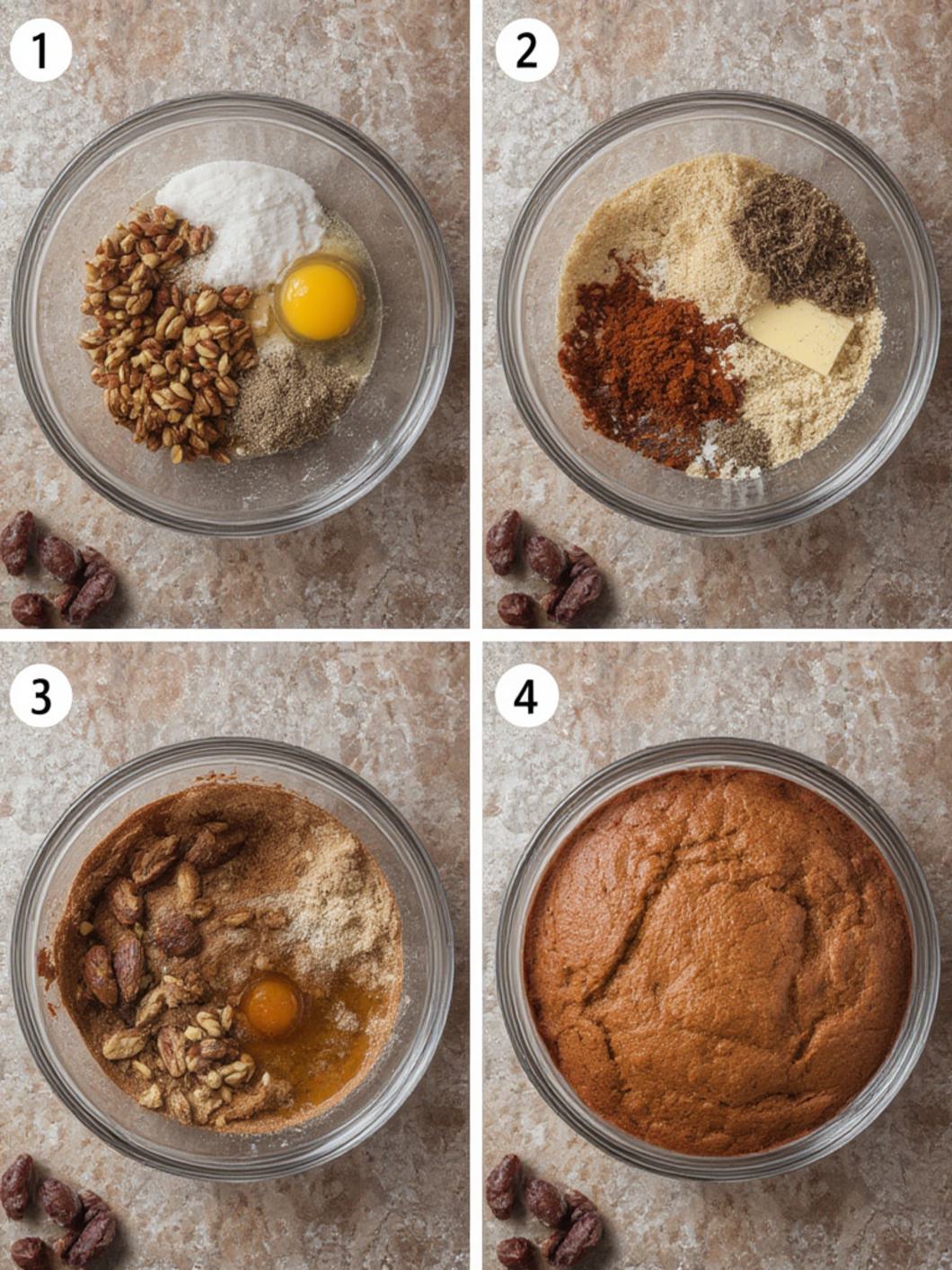 1

2

3

4