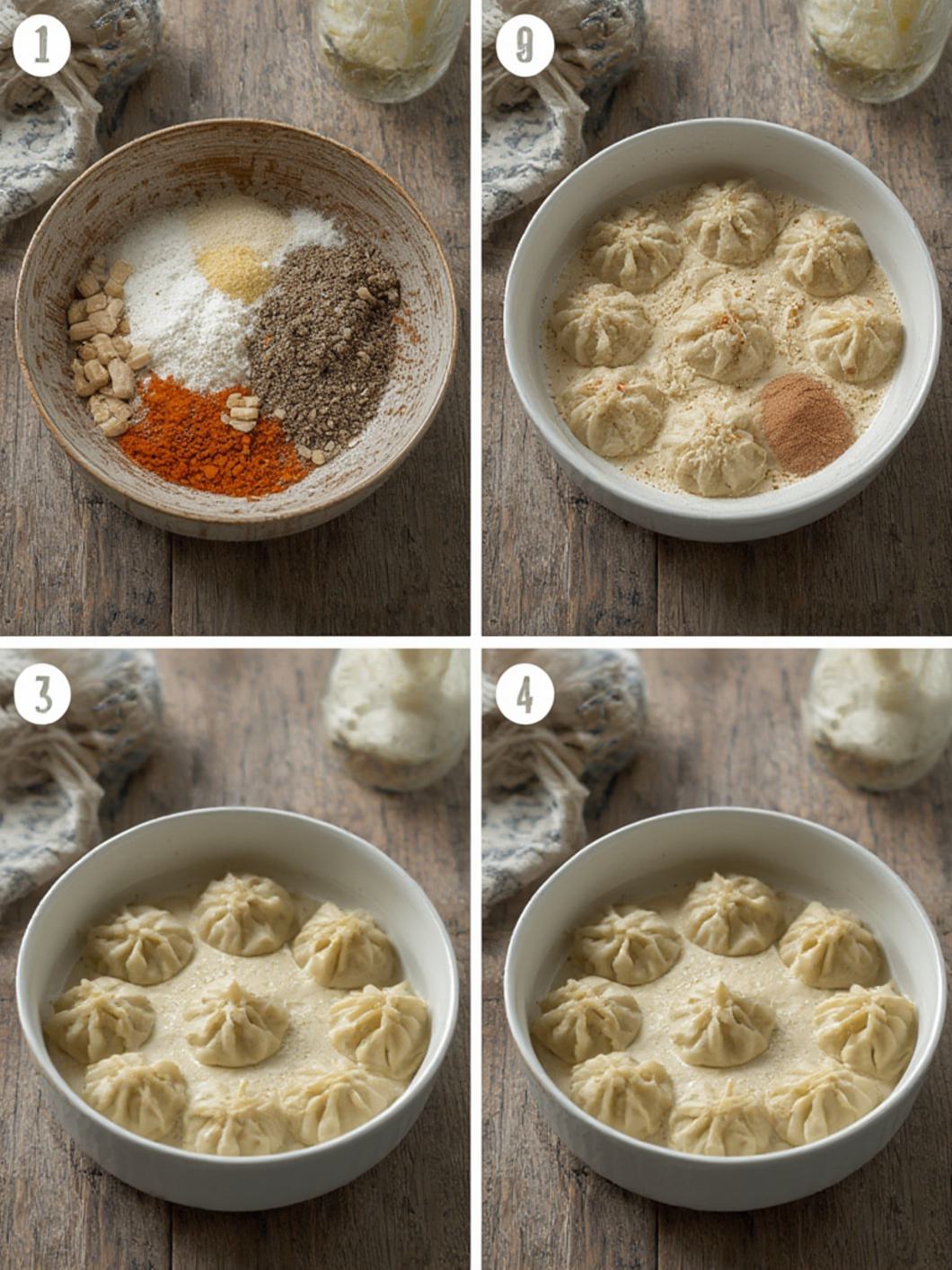 1

9

3

4