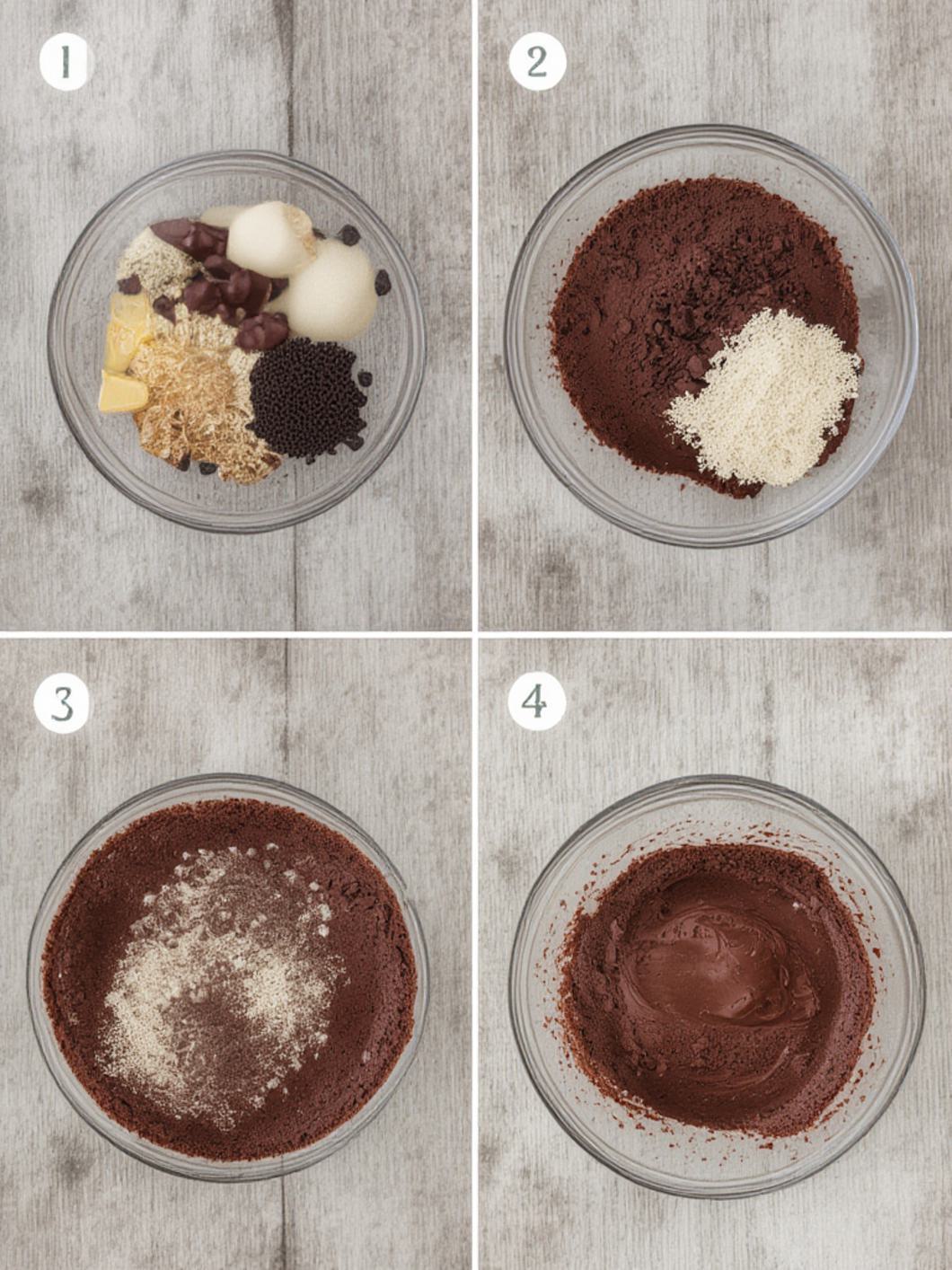 1

2

3

4