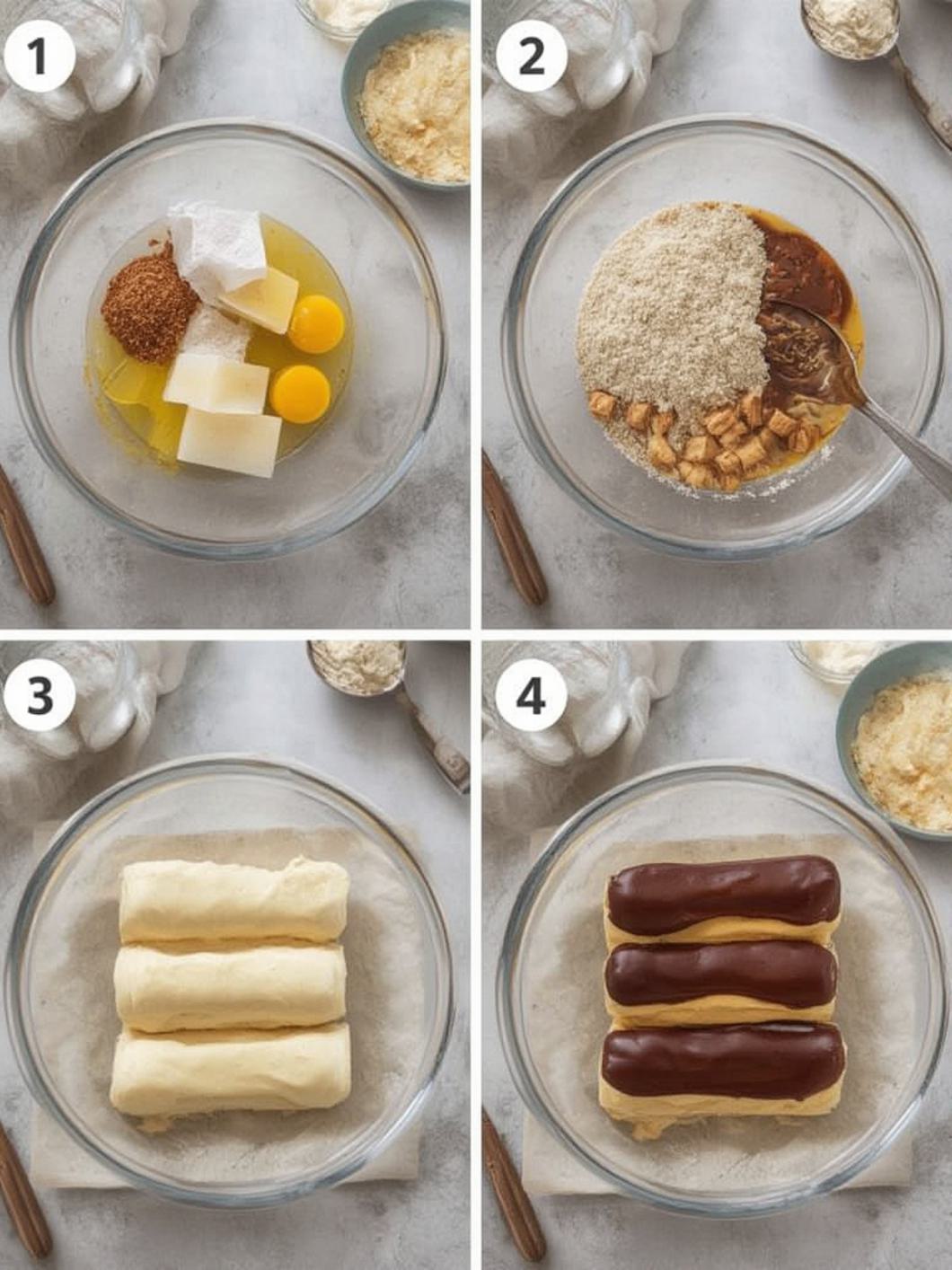 1
2
3
4