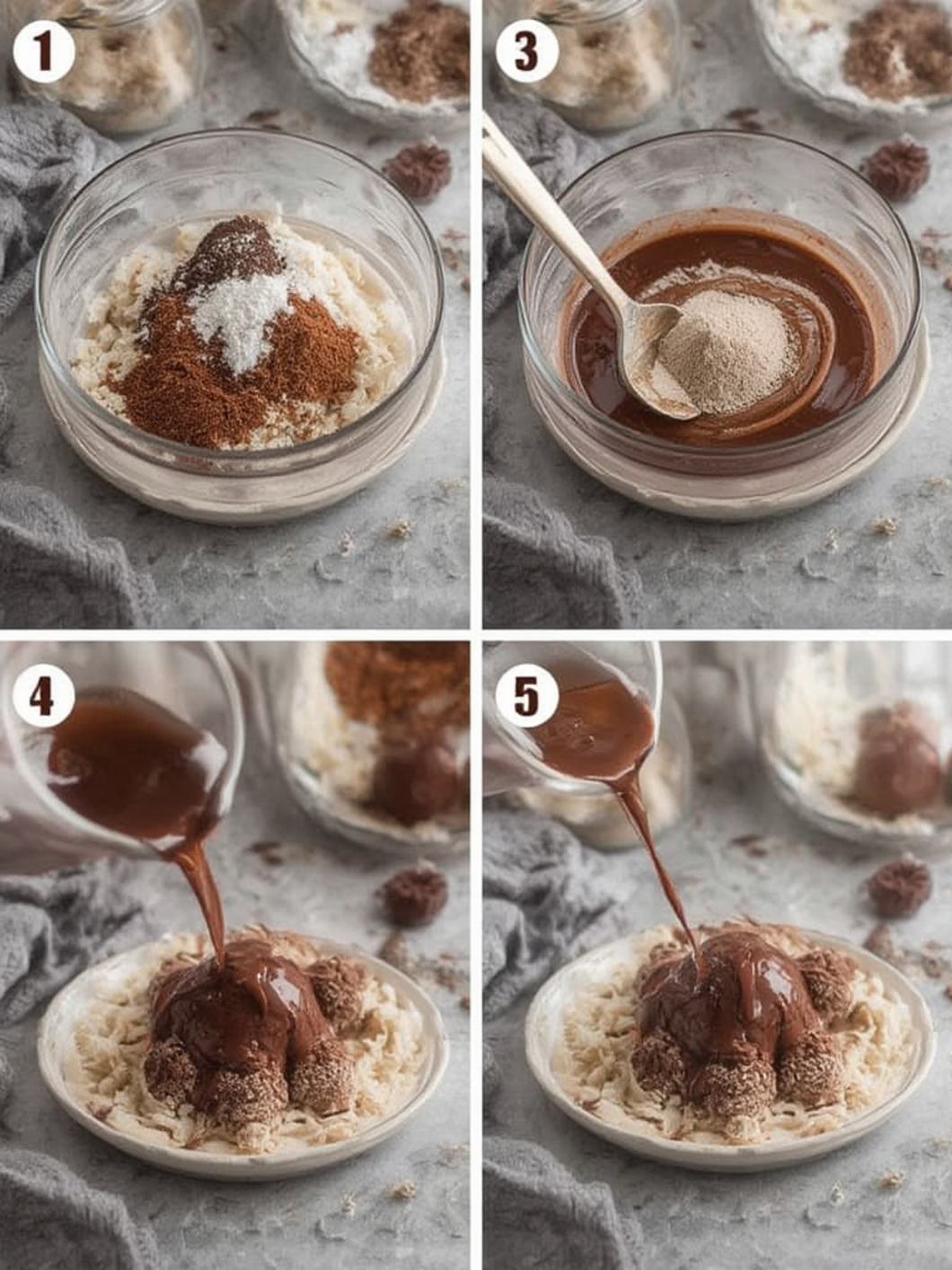 1

3

4

5