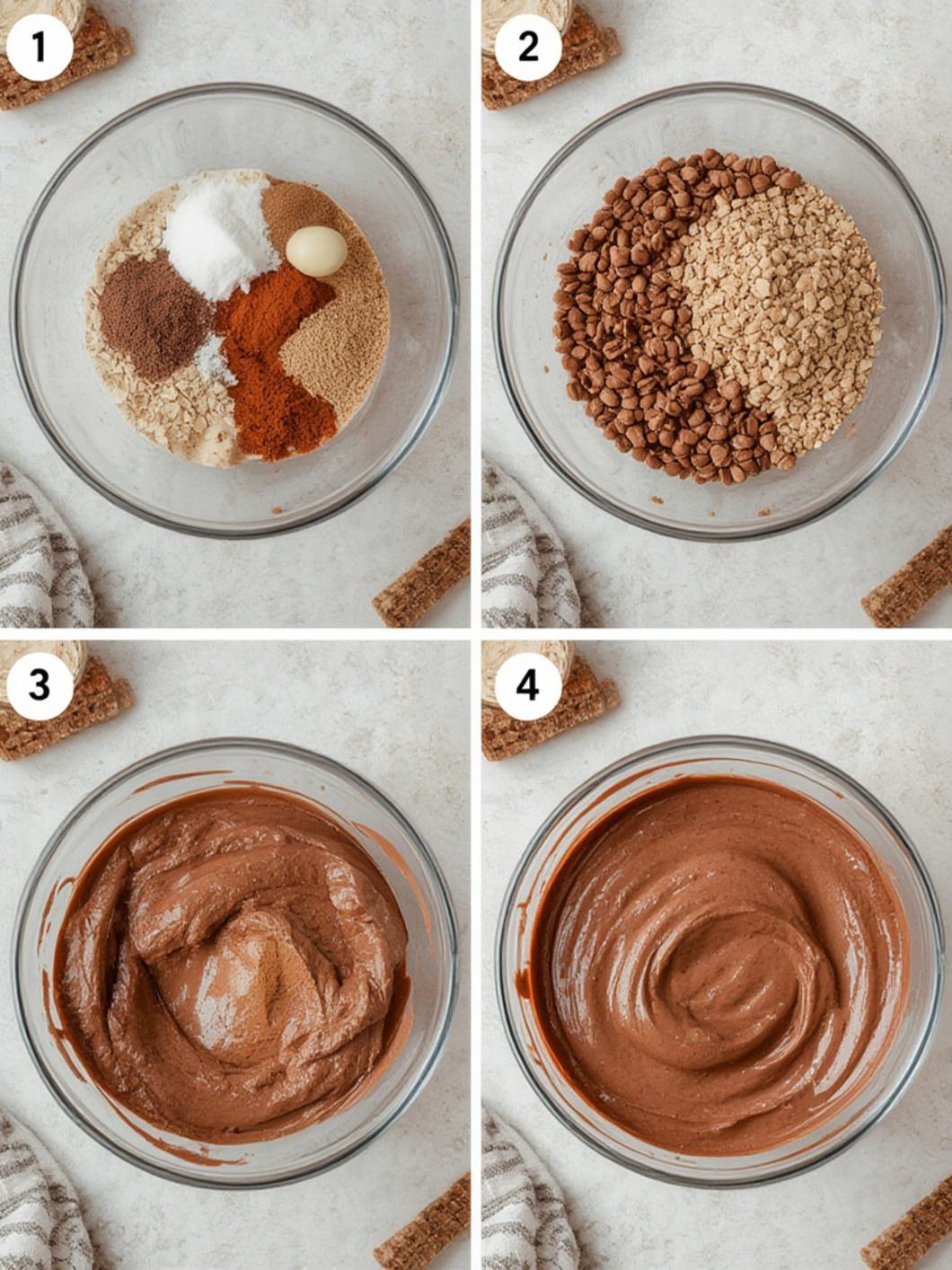 1

2

3

4