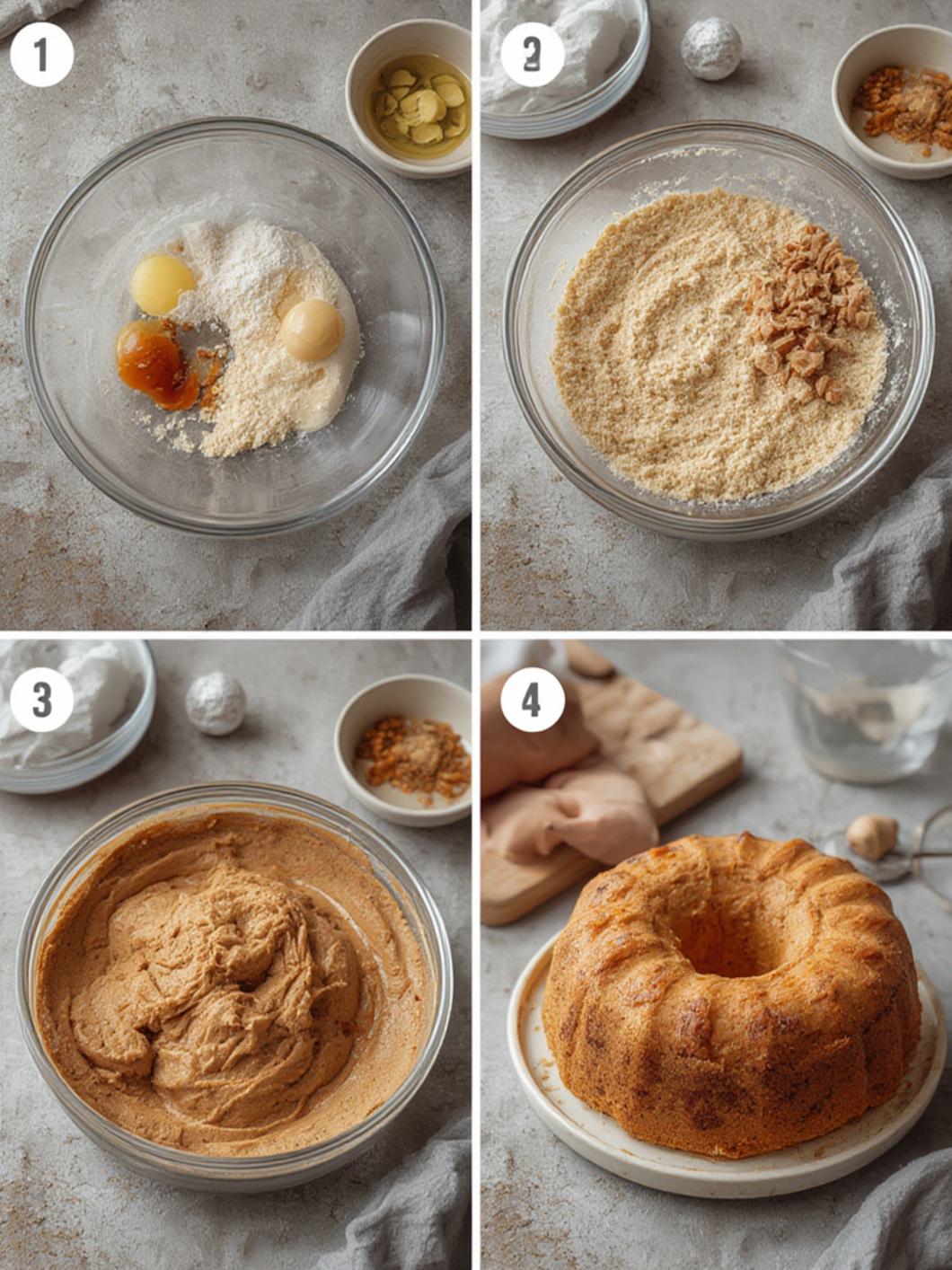 1

2

3

4