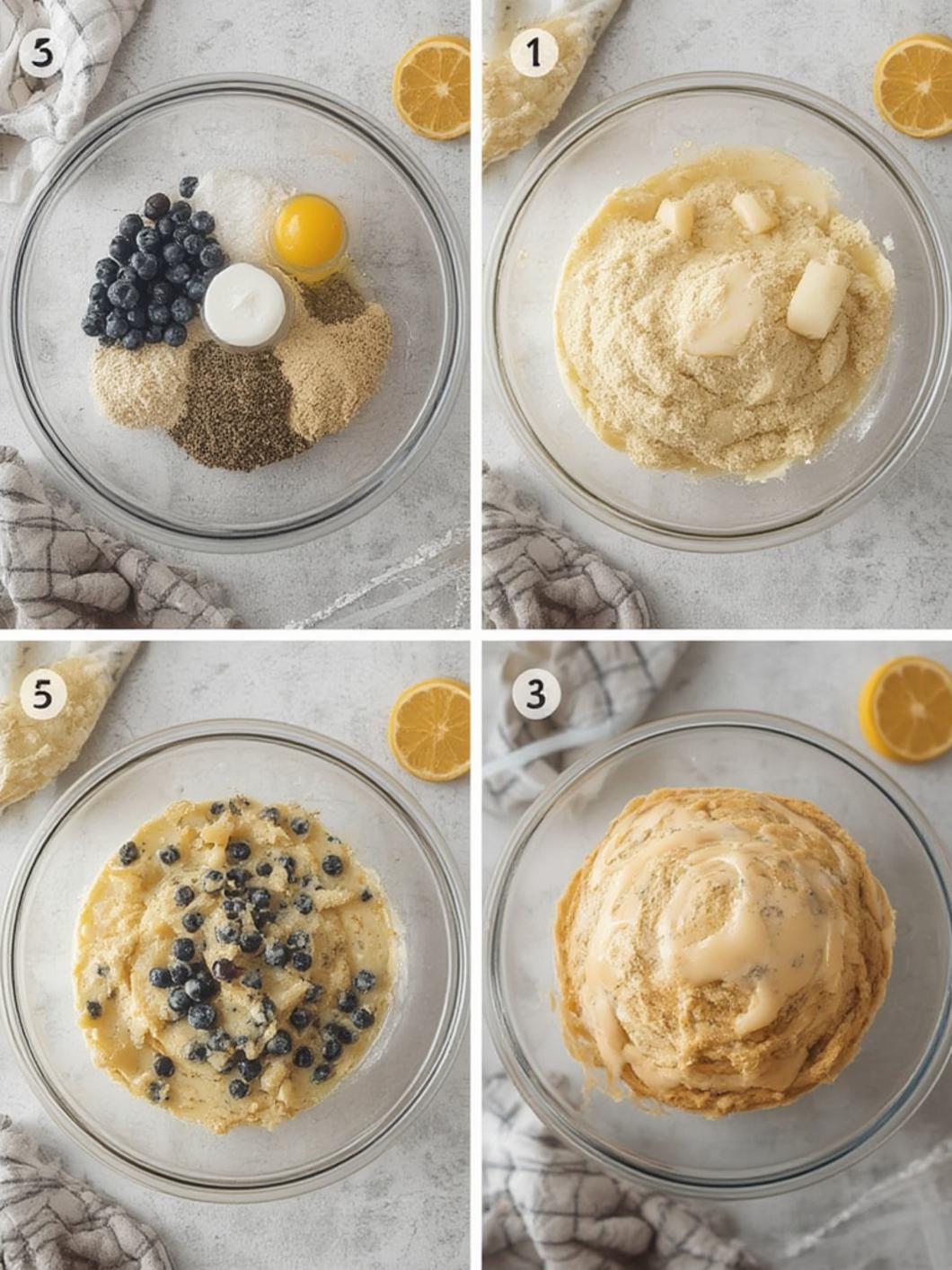 5

1

5

3