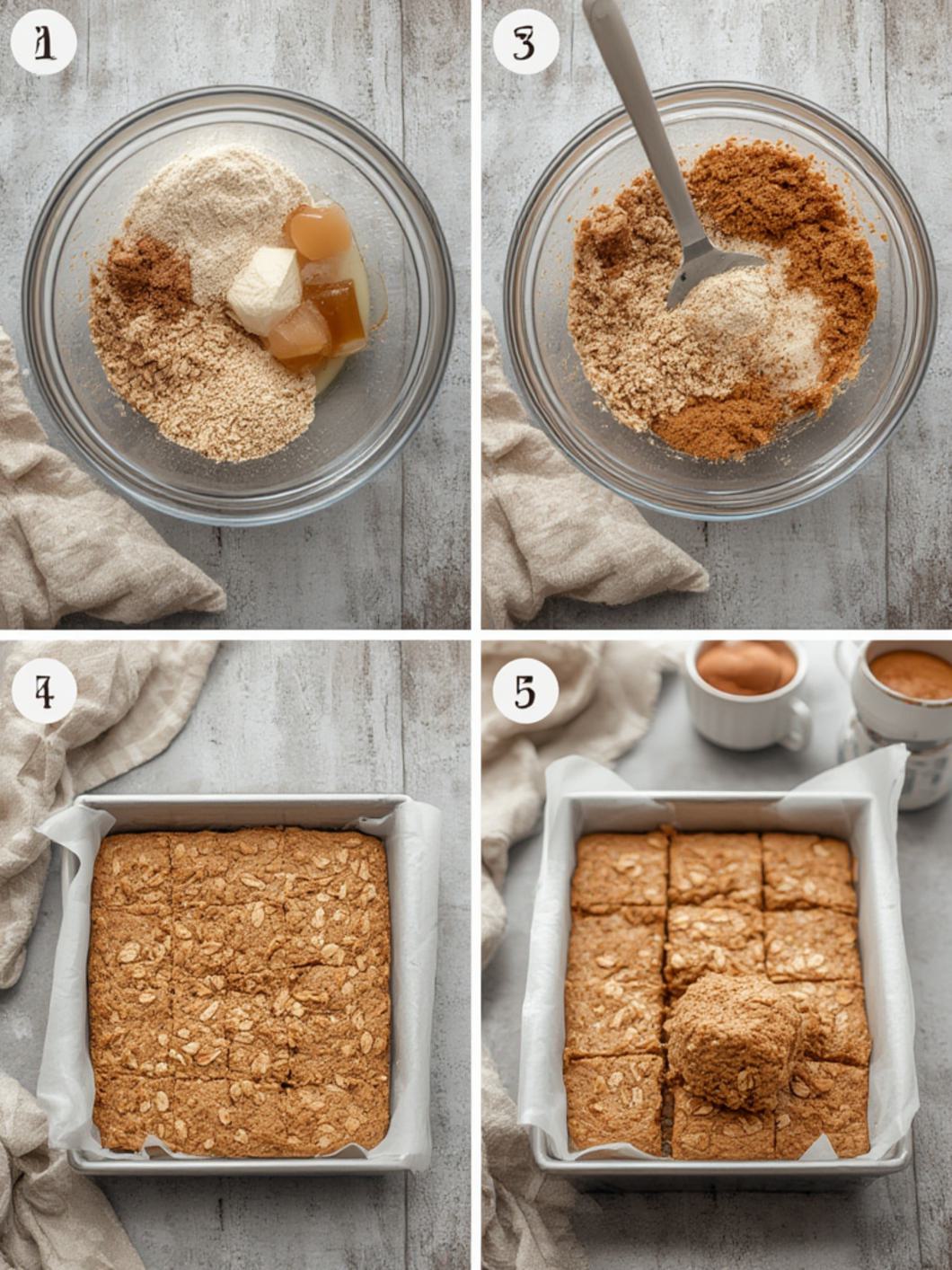 1

3

4

5