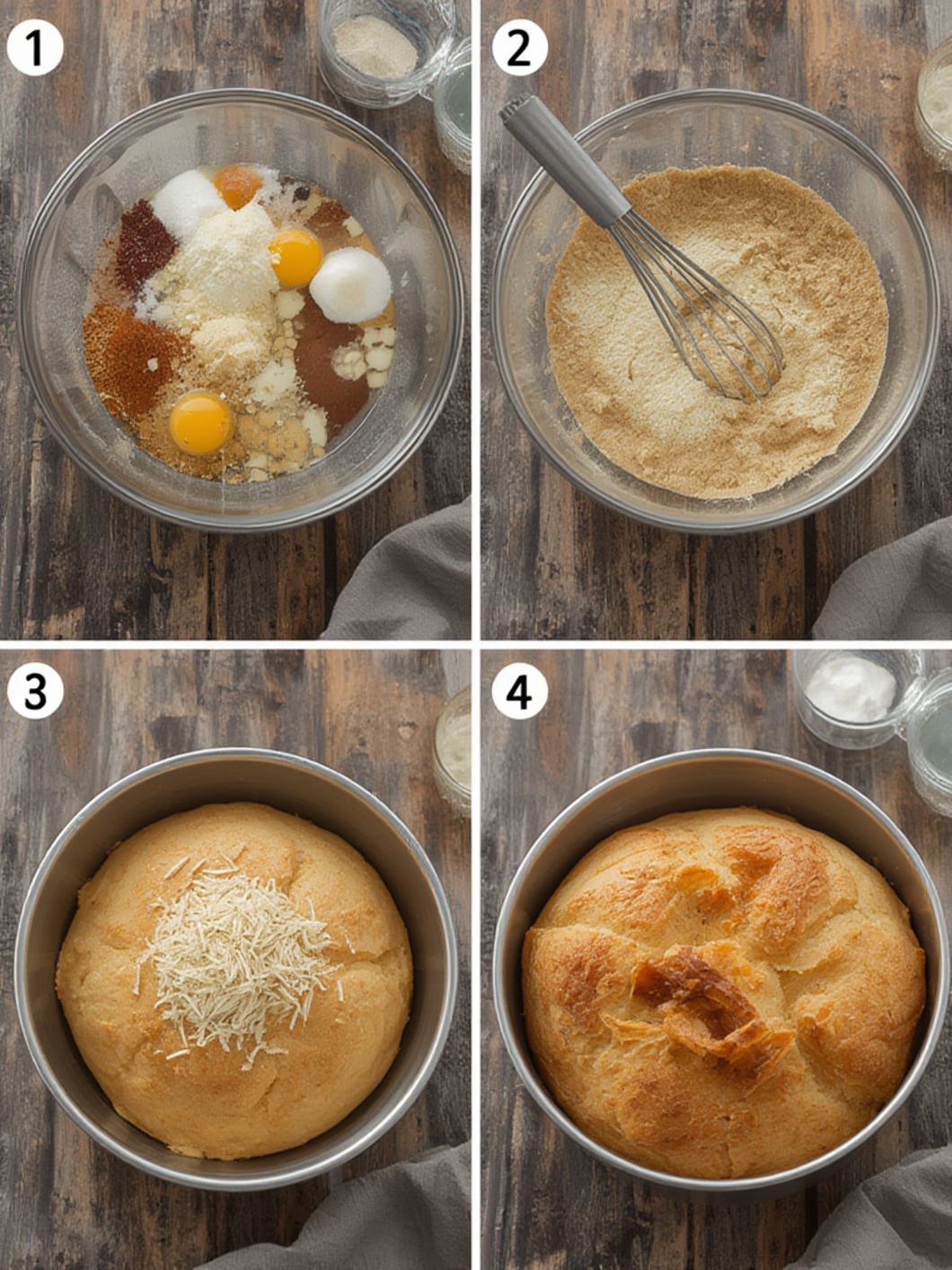 1

2

3

4