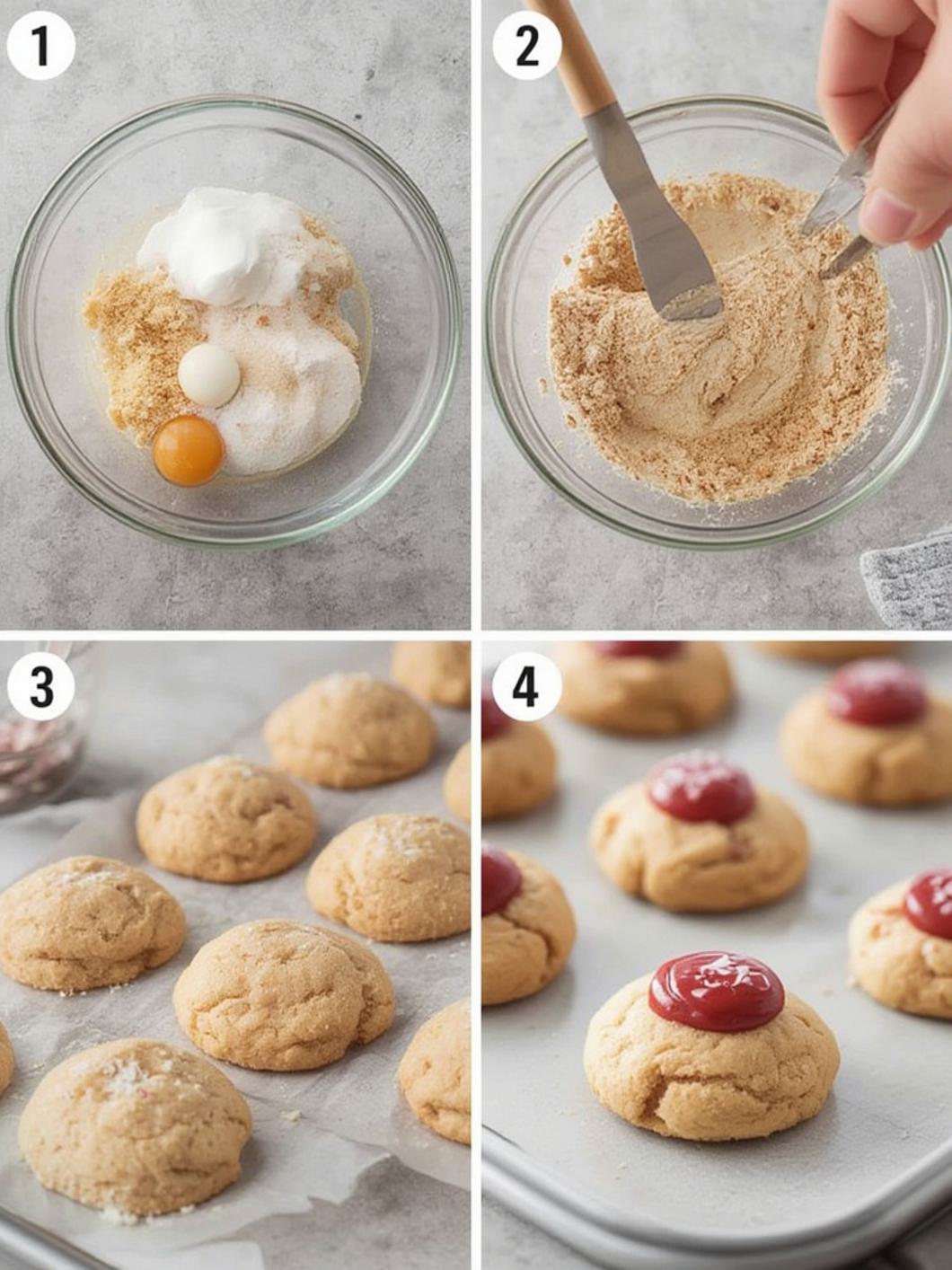 1

2

3

4