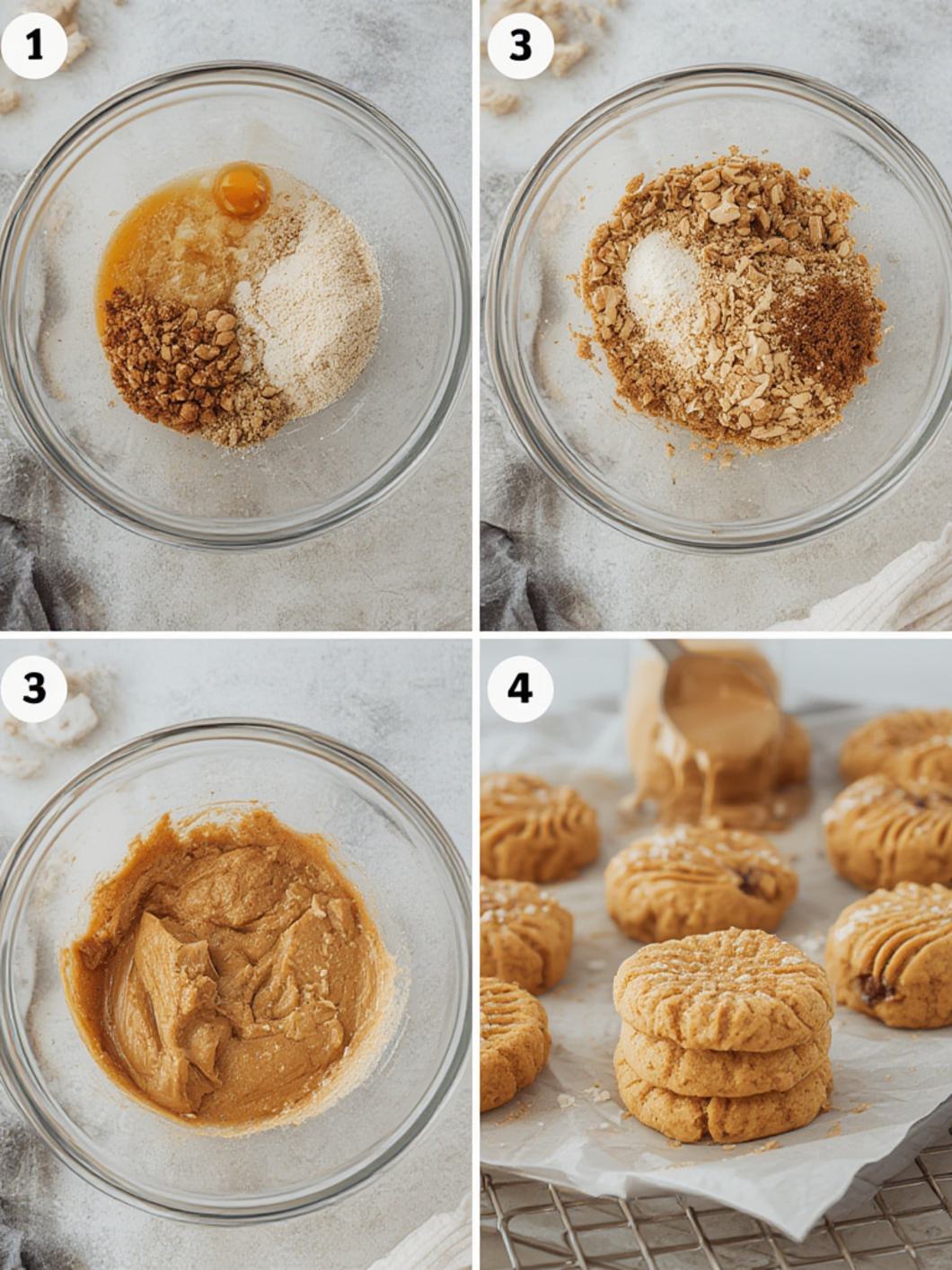 1

3

3

4