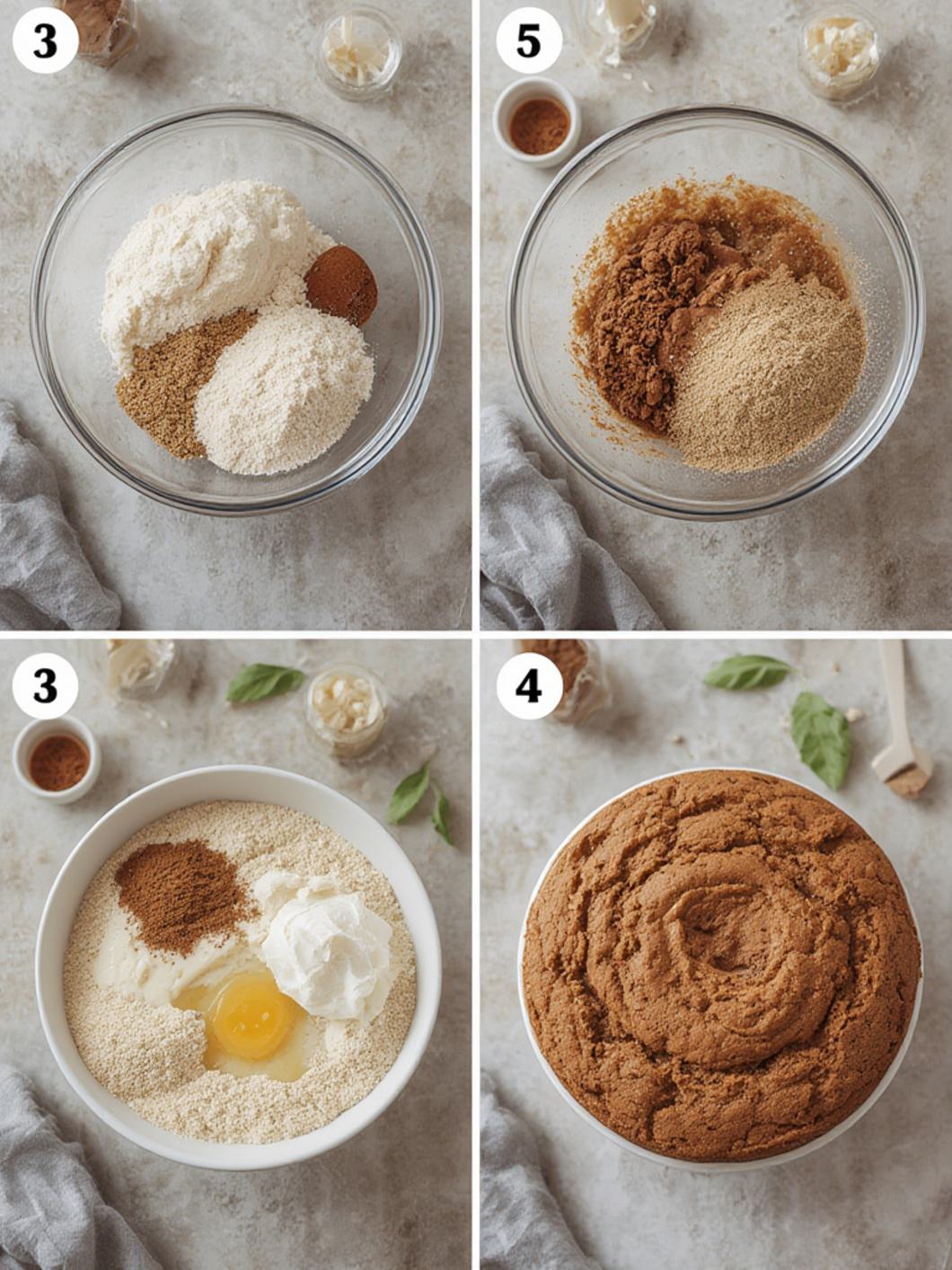 3

5

3

4