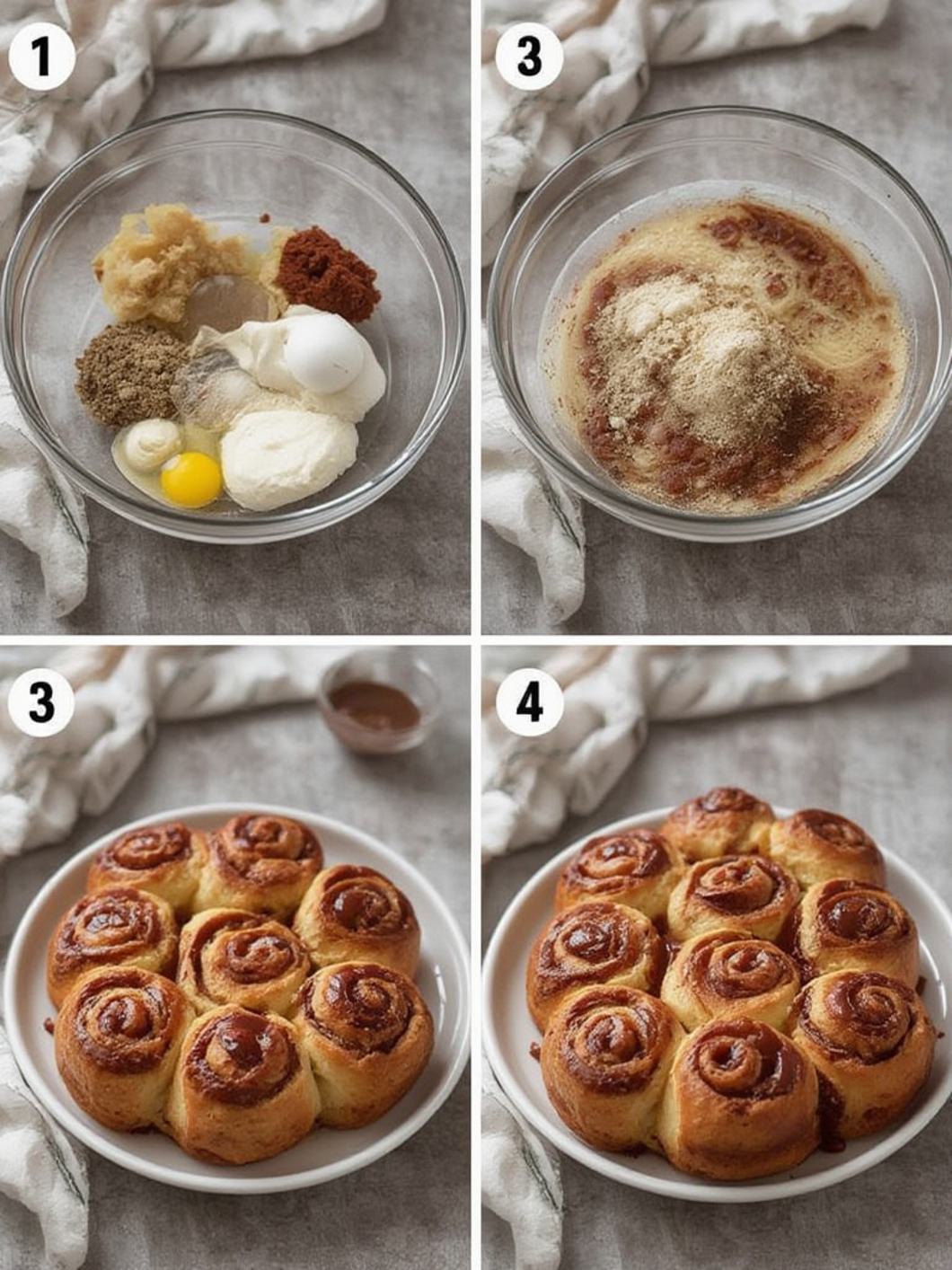 1

3

3

4