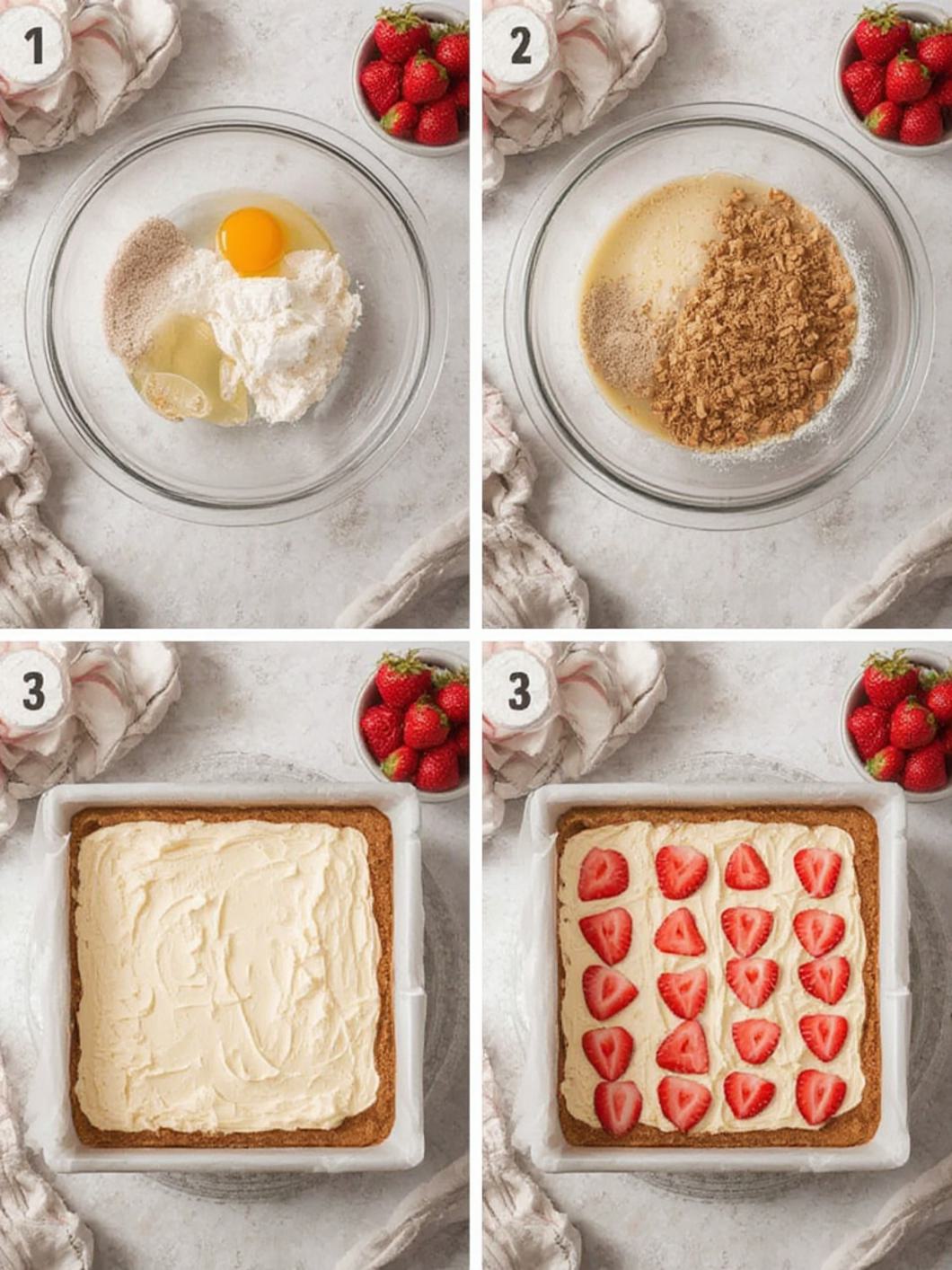 1

2

3

3