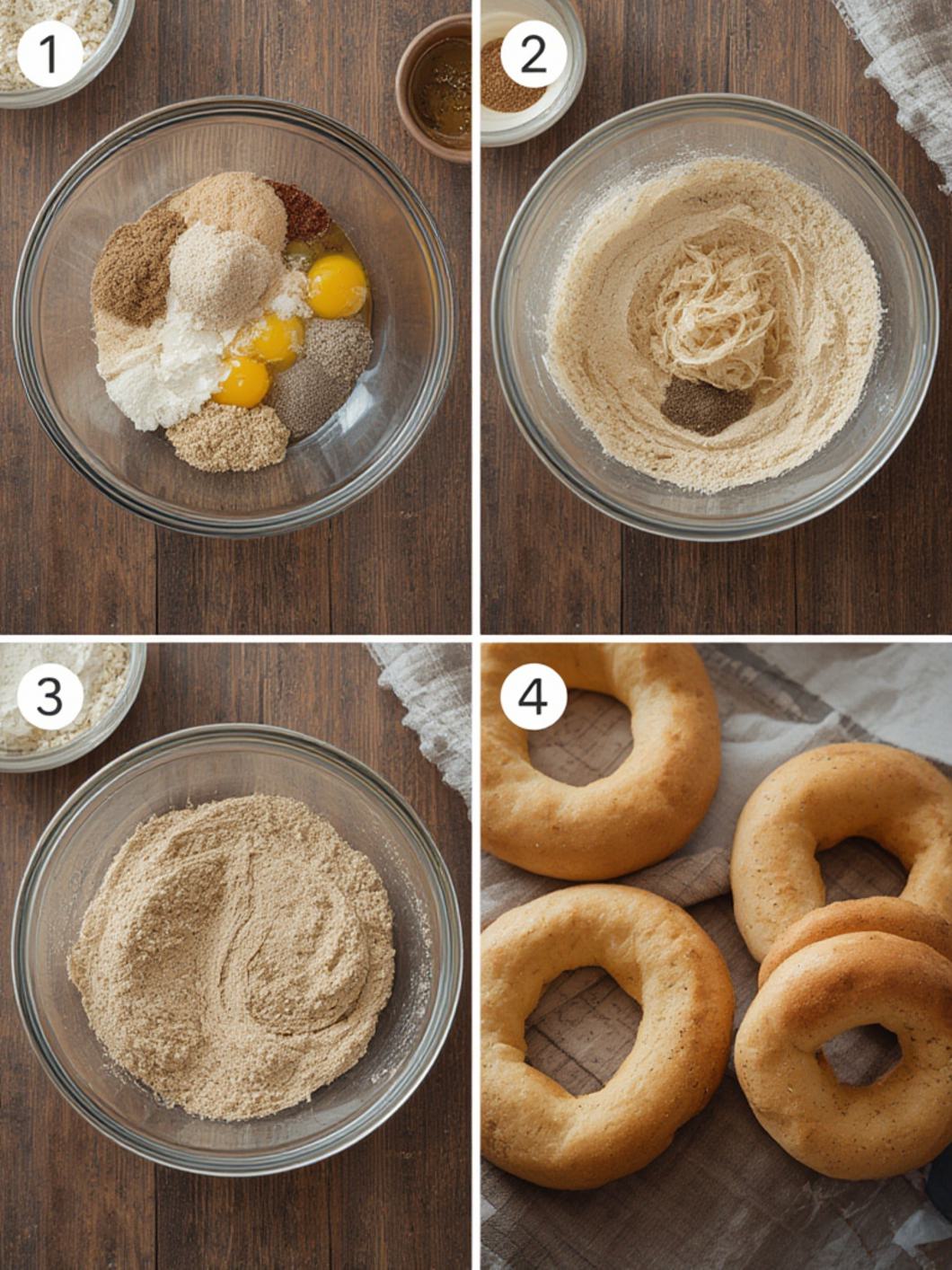 1

2

3

4