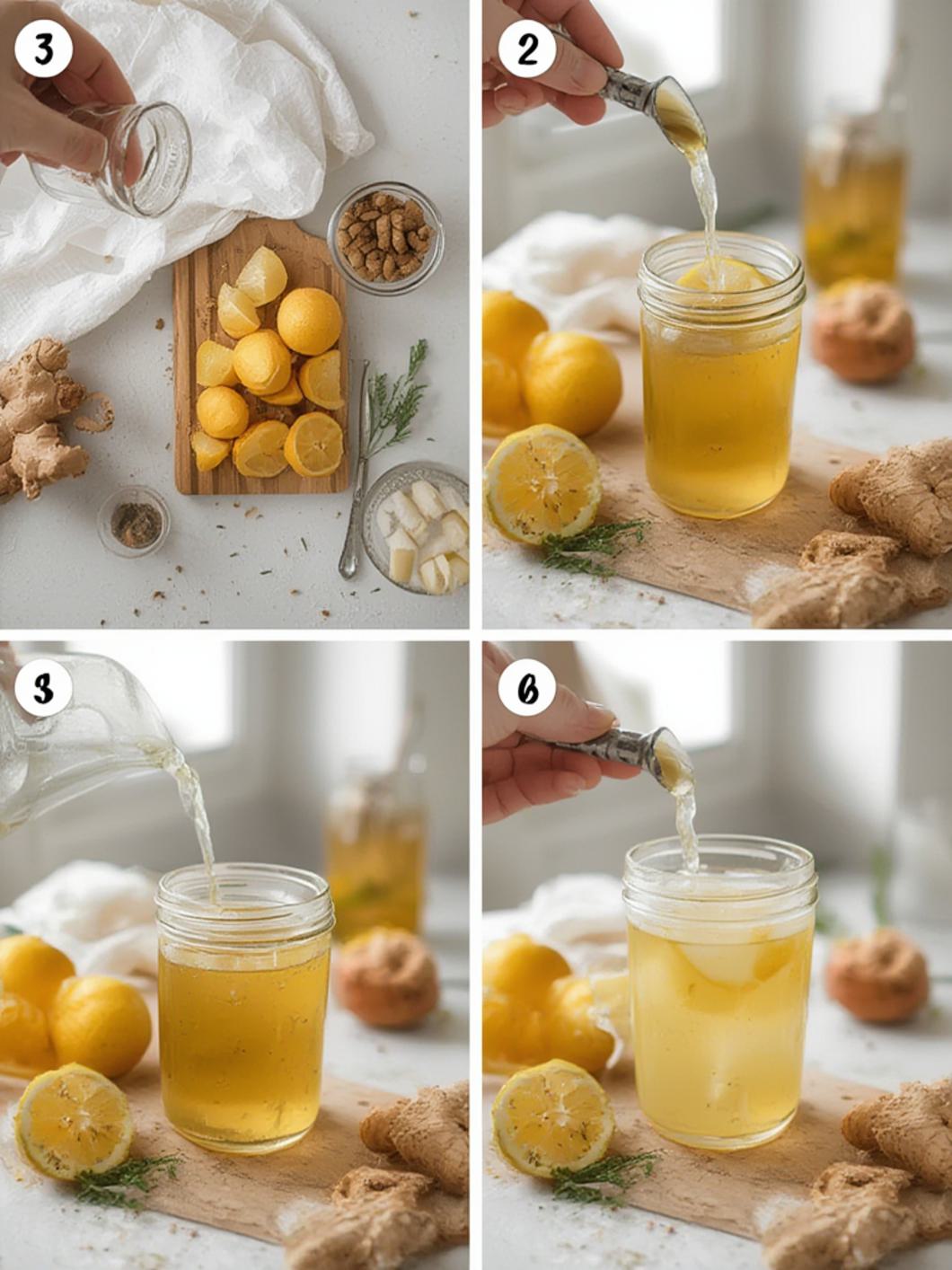 3

2

3

6