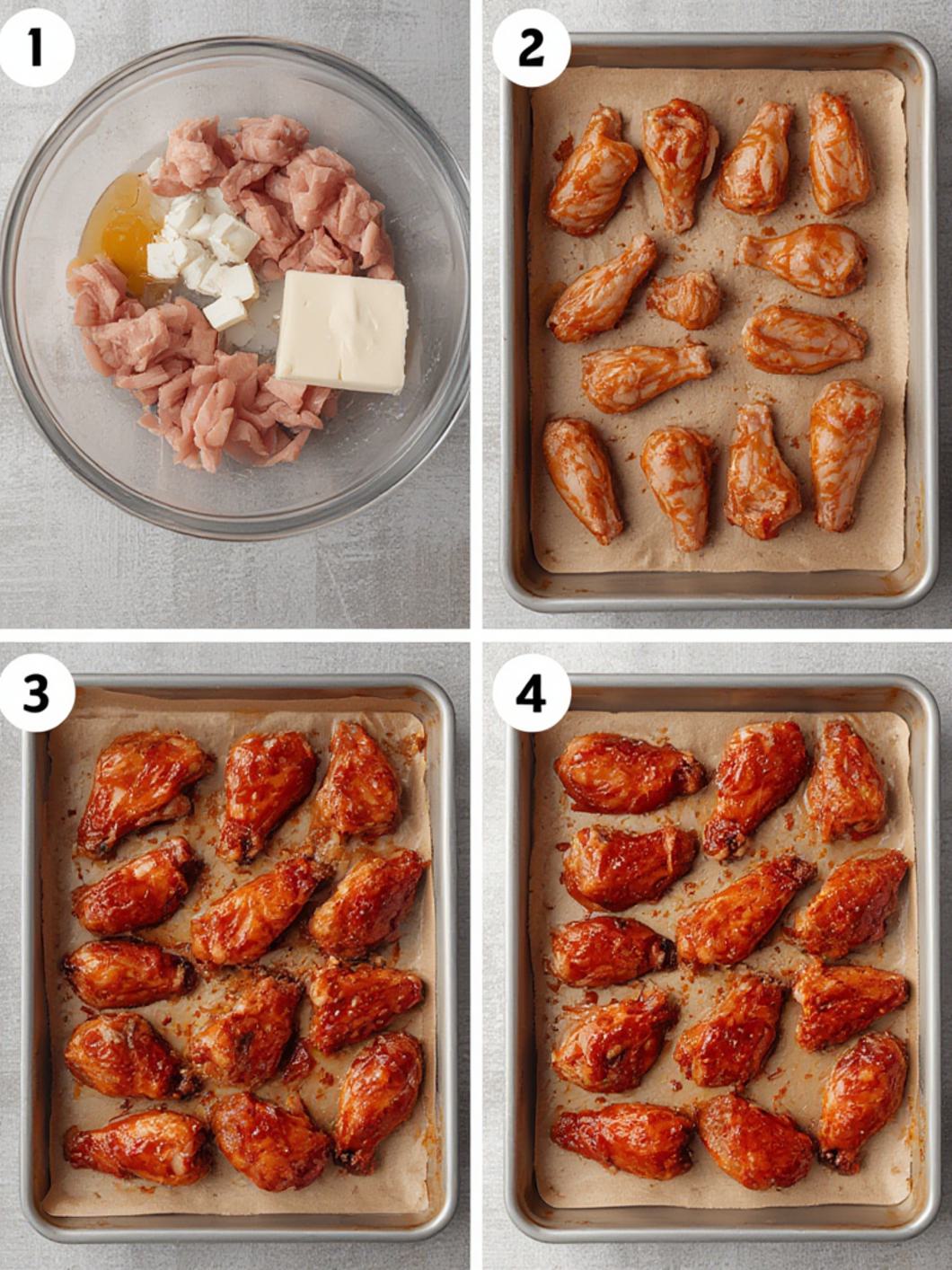 1
2
3
4