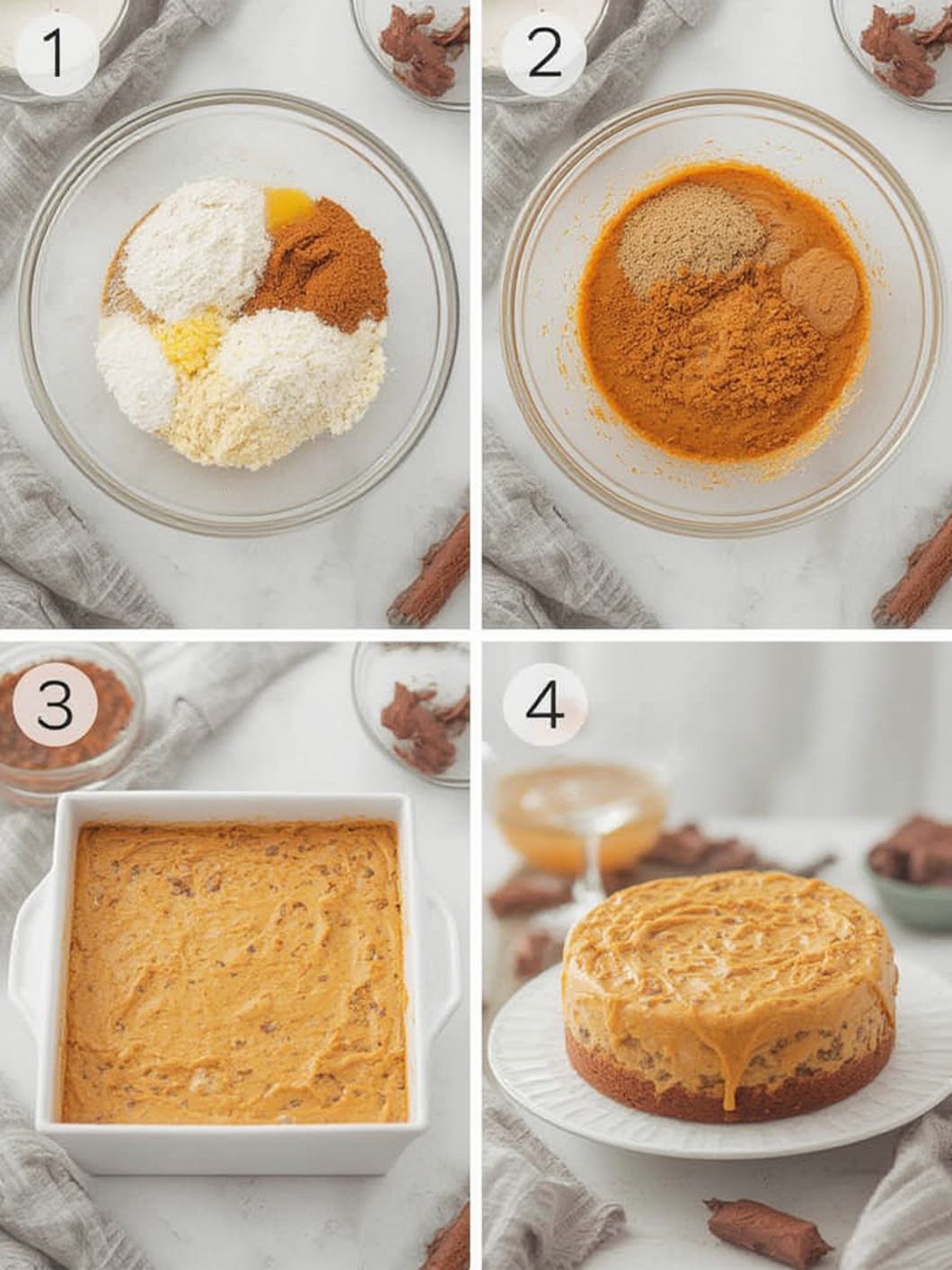 1

2

3

4