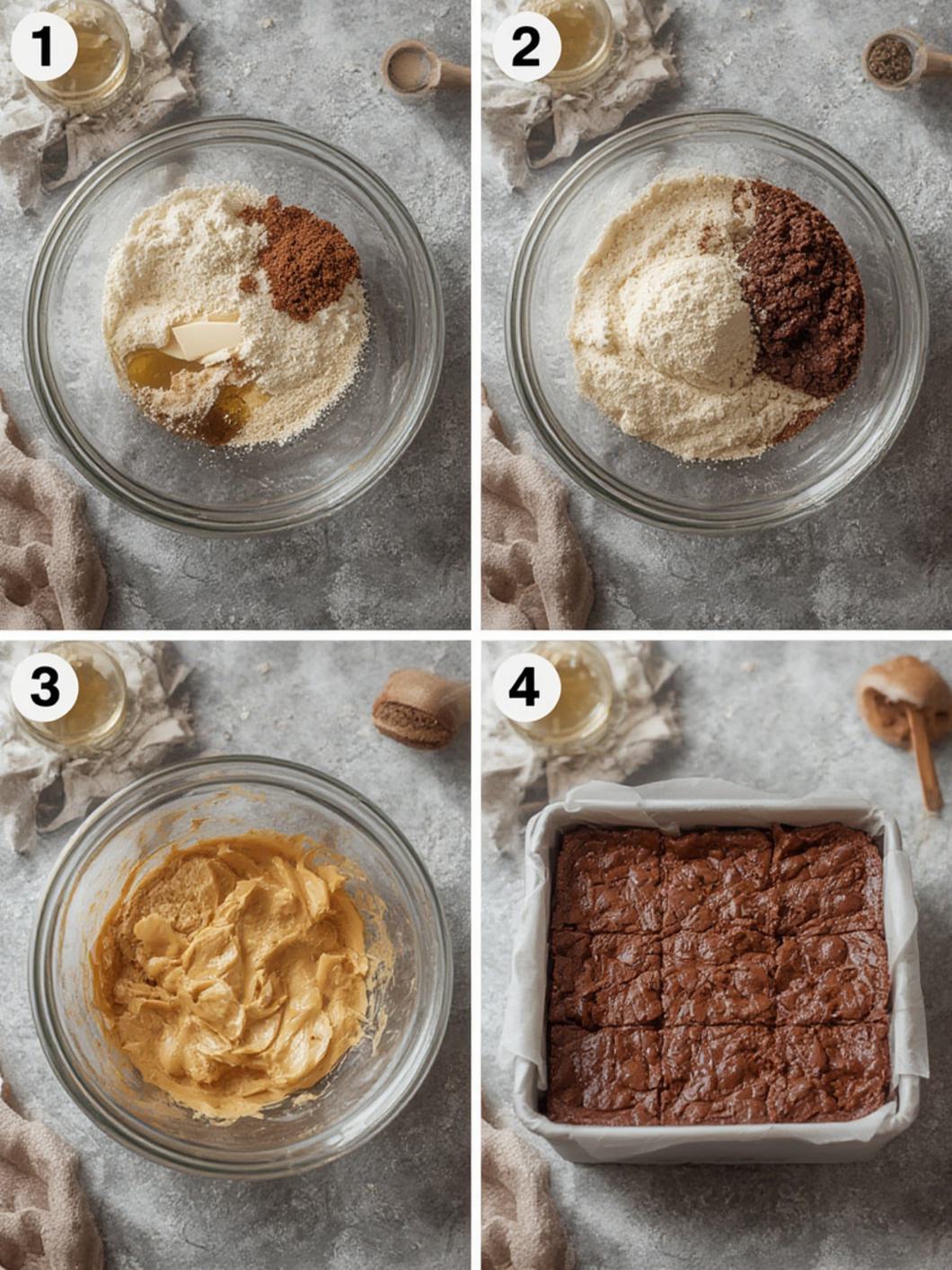 1

2

3

4