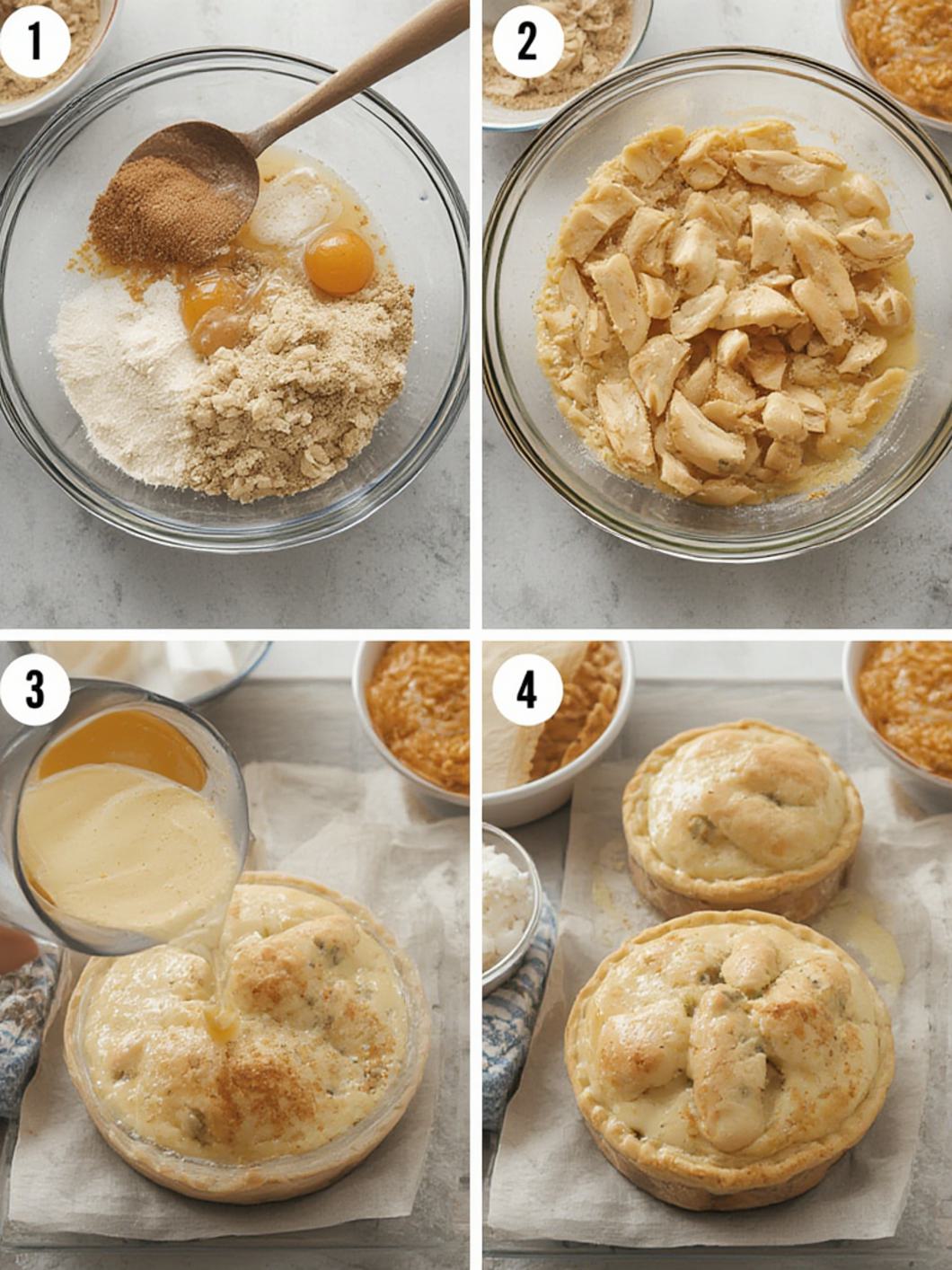 1

2

3

4