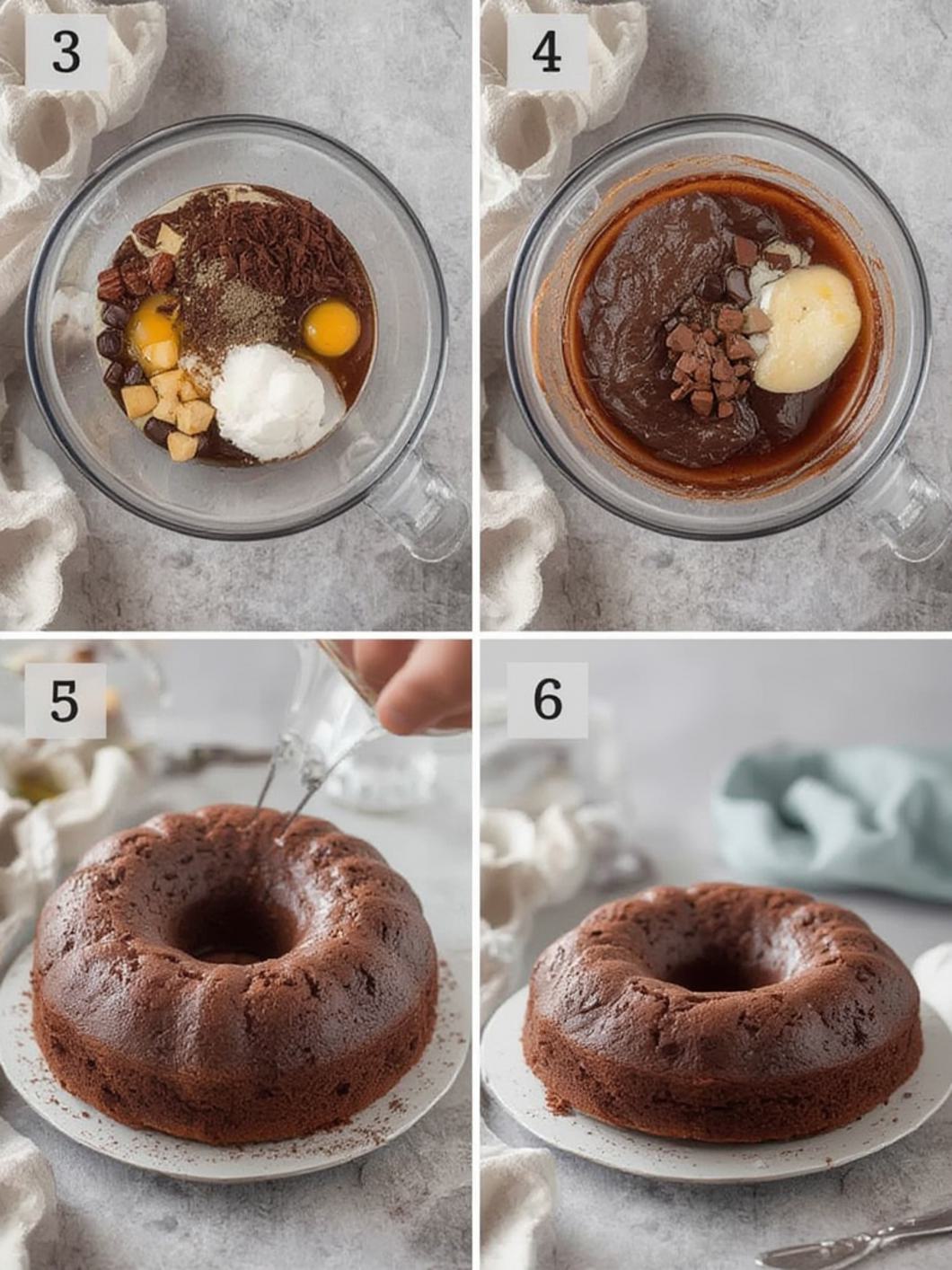 3

4

5

6