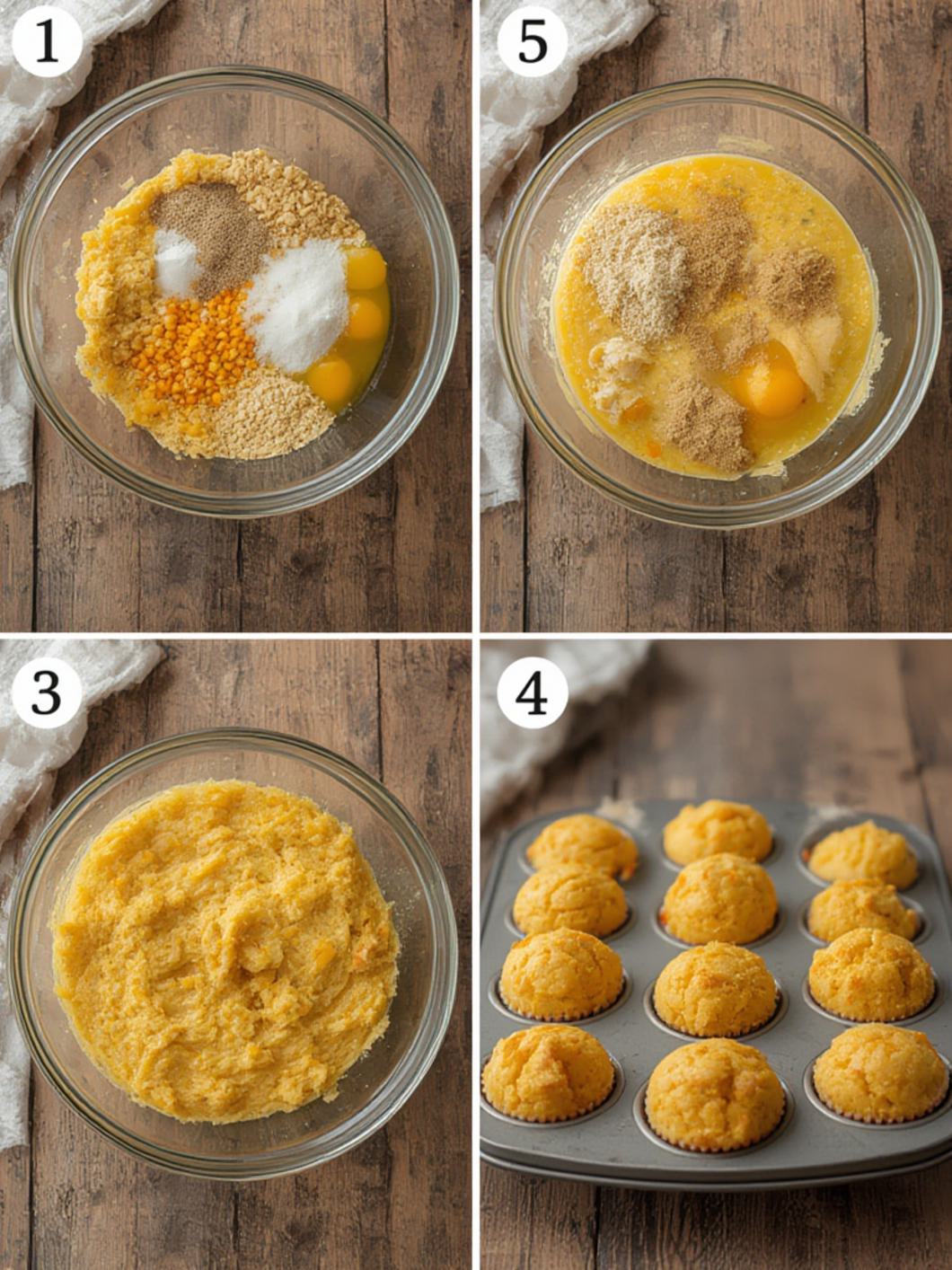 1

5

3

4