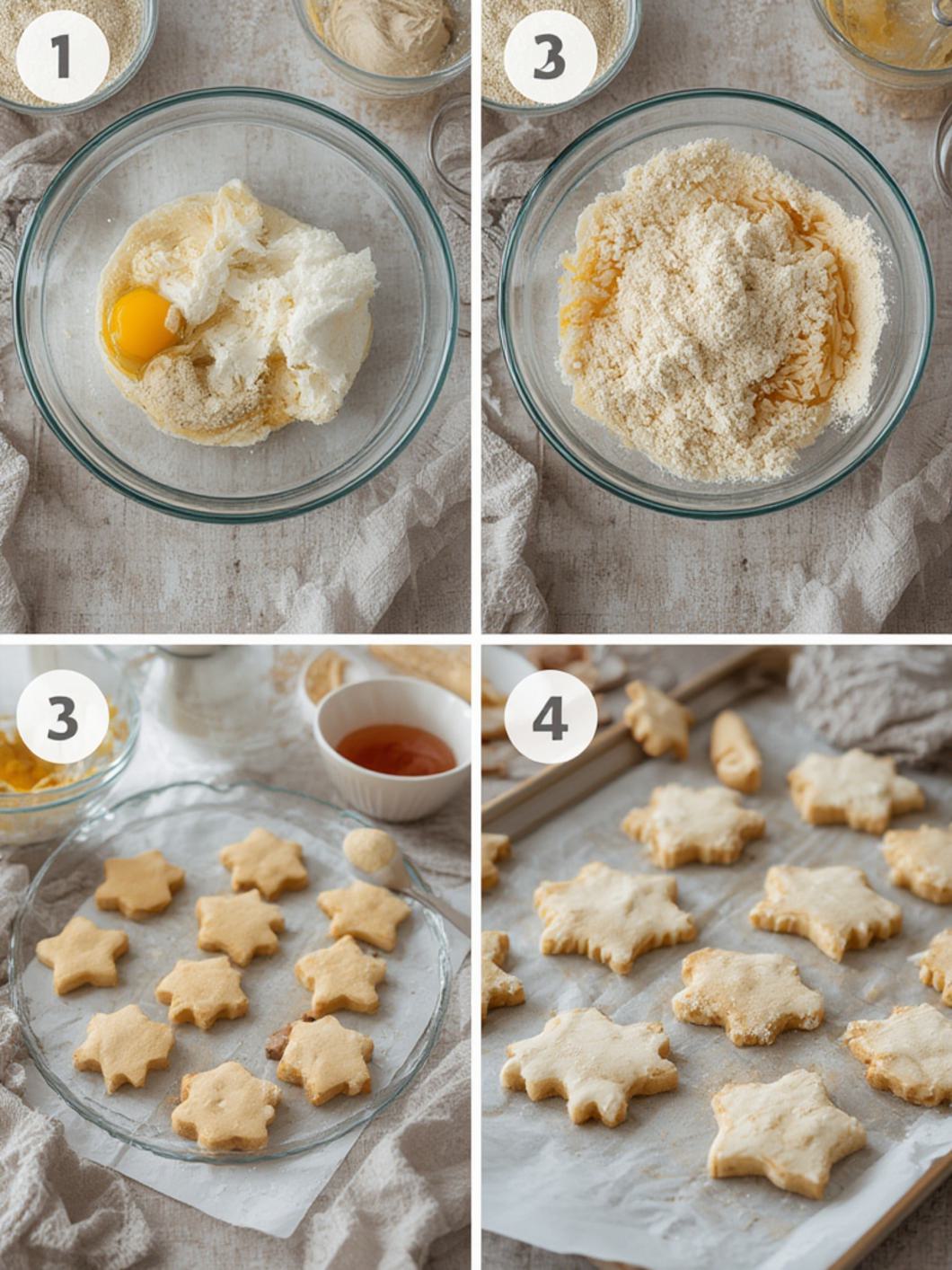 1

3

3

4