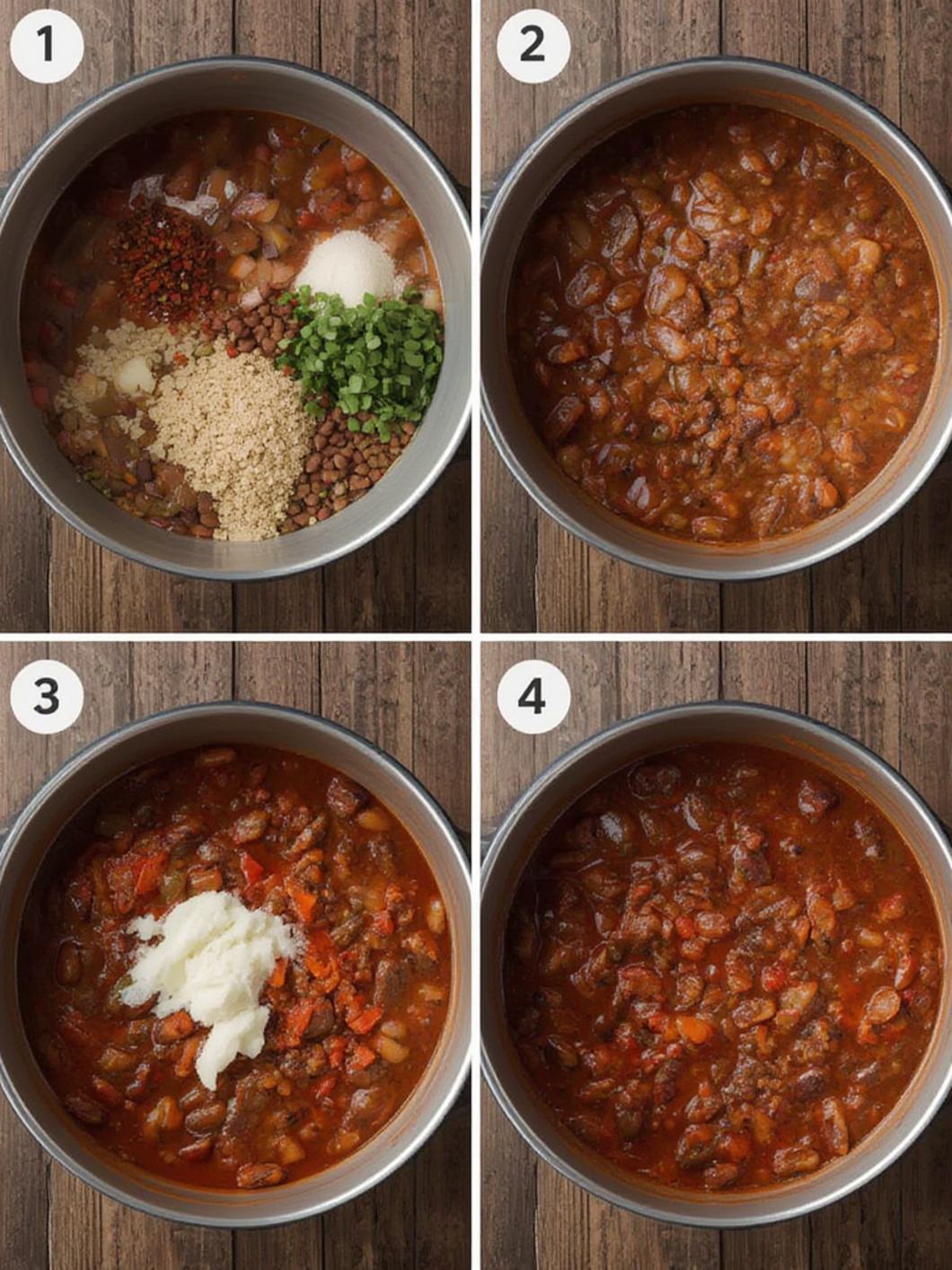 1

2

3

4