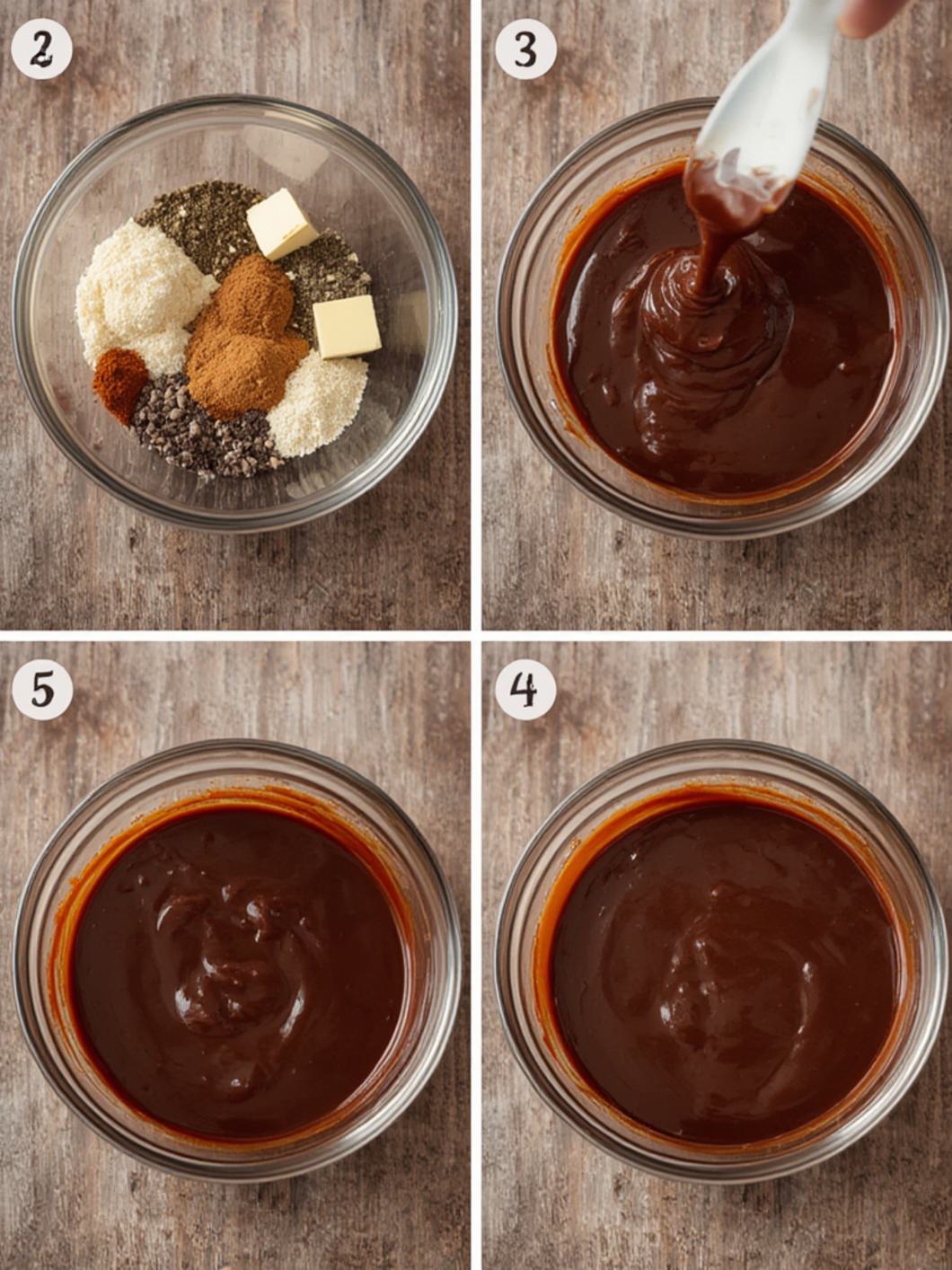 2

3

5

4