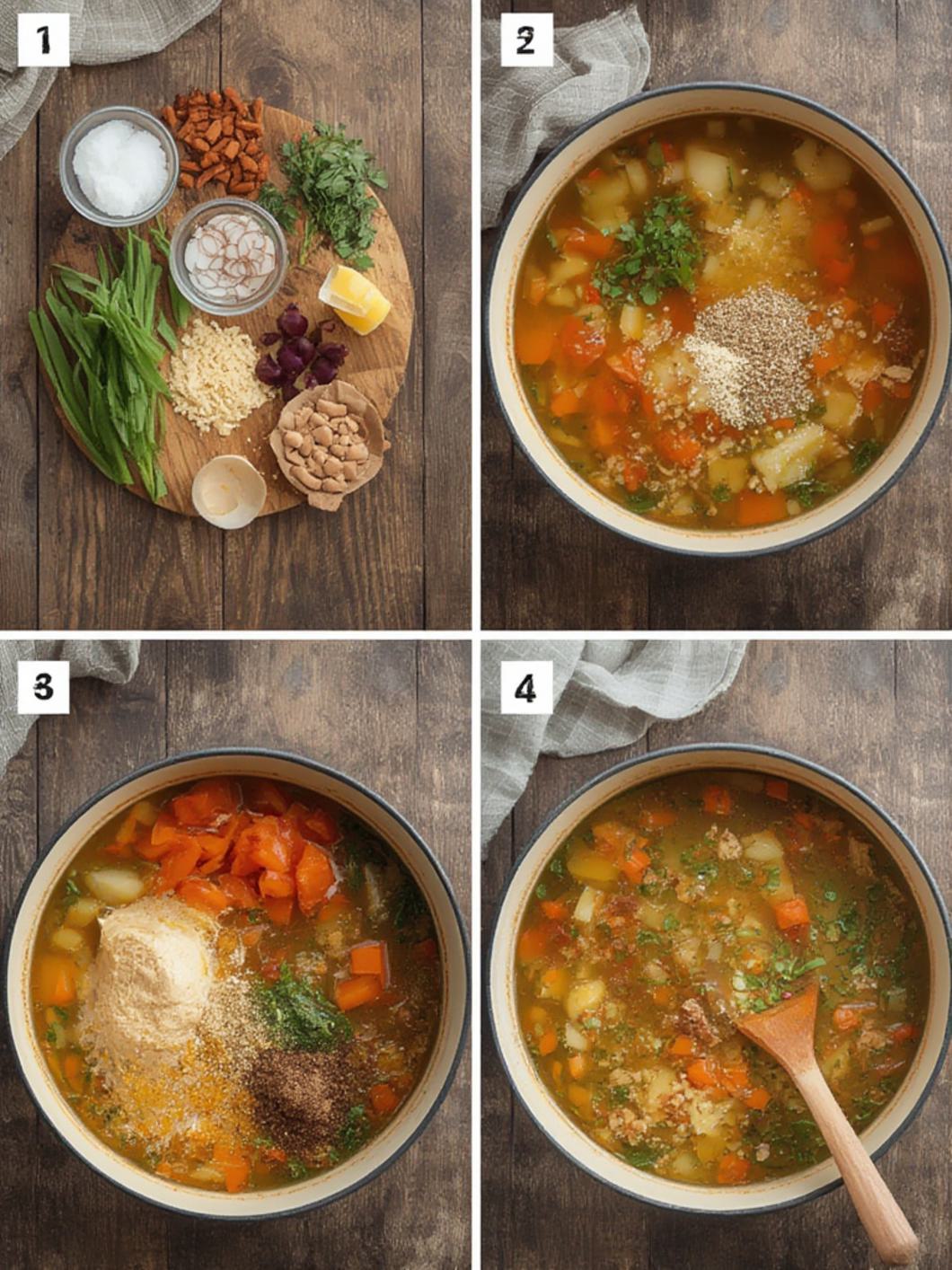 1

2

3

4