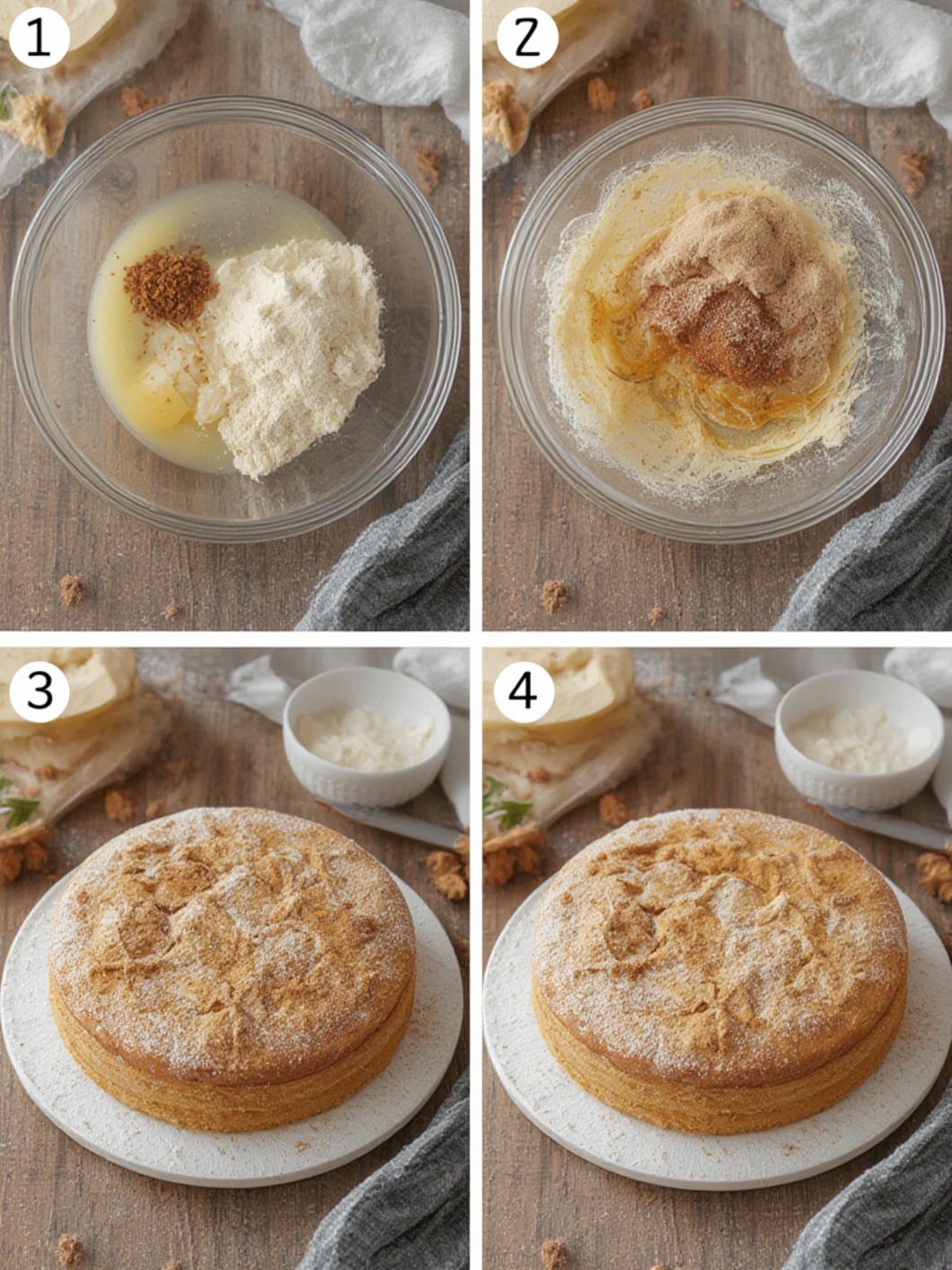 1

2

3

4