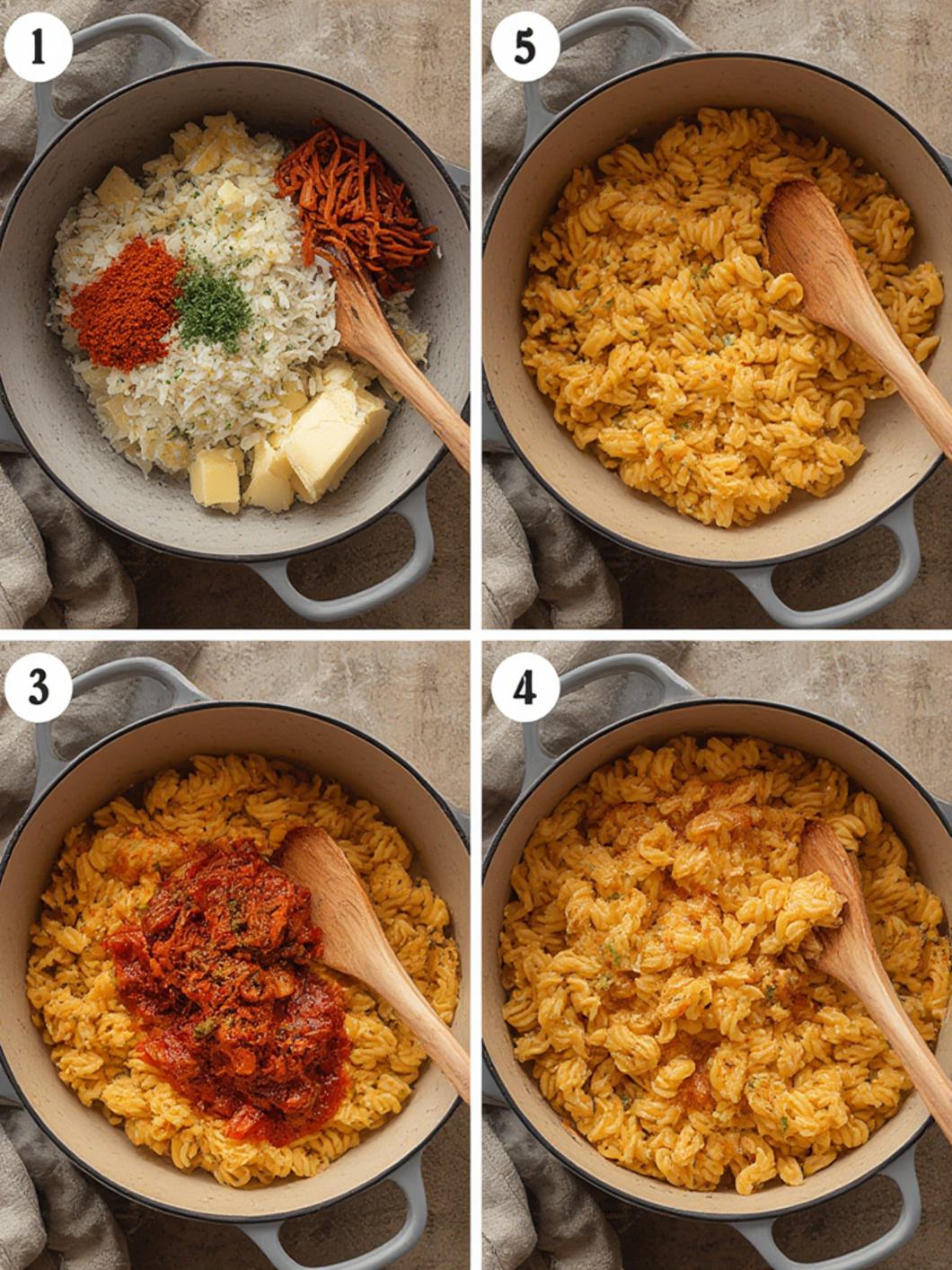 1

5

3

4