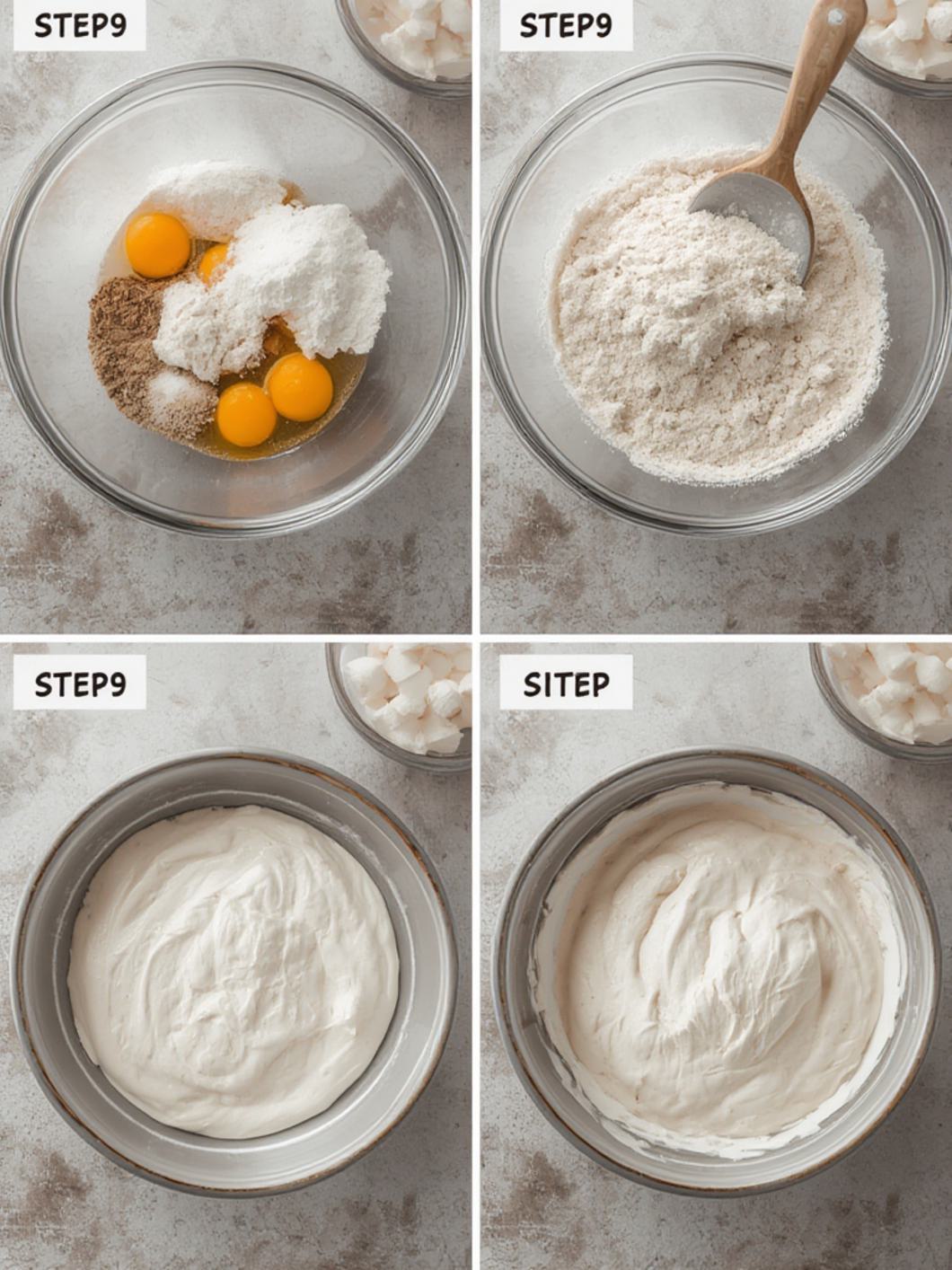 STEP9

STEP9

STEP9

SITEP