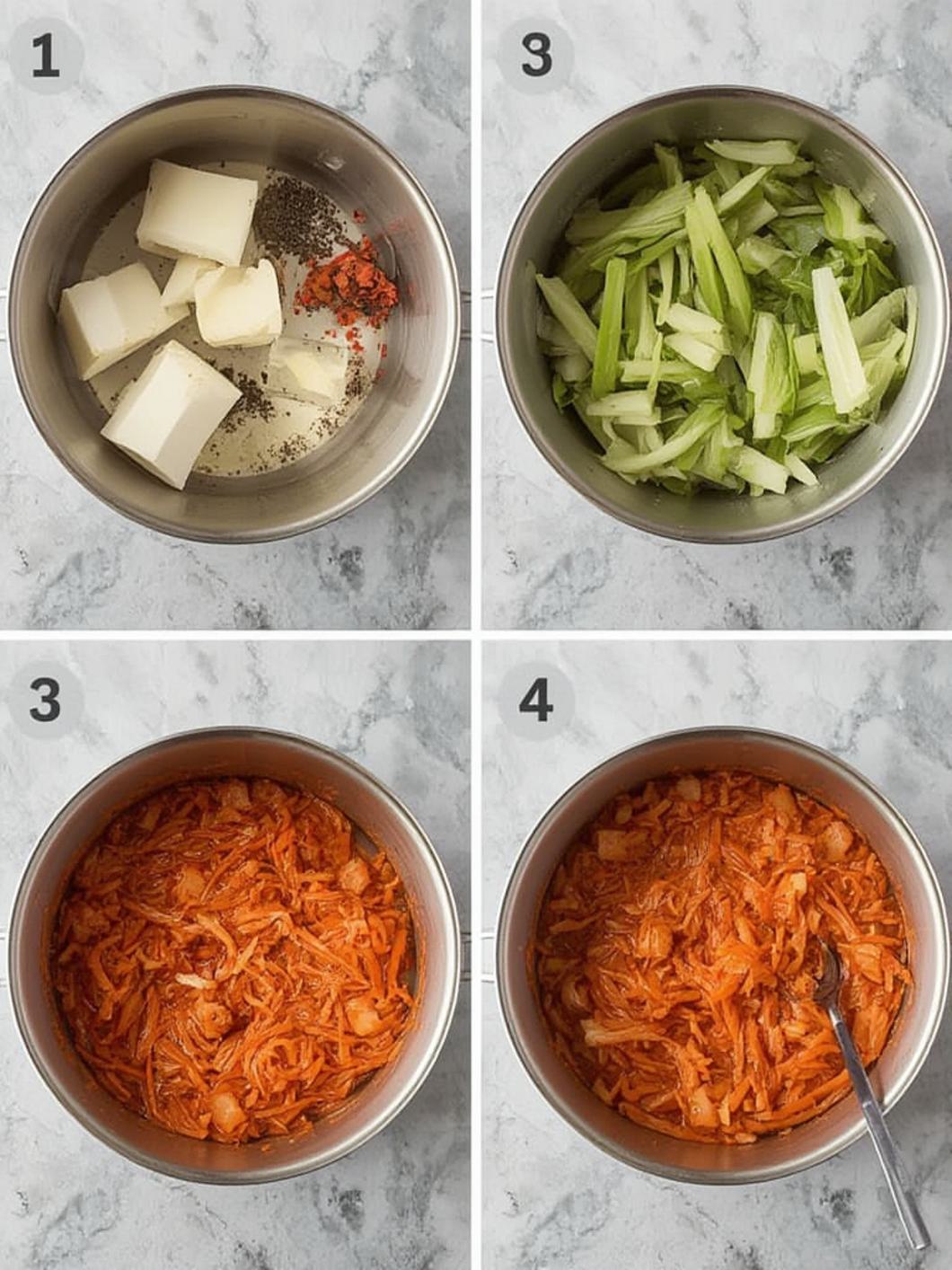 1

3

3

4