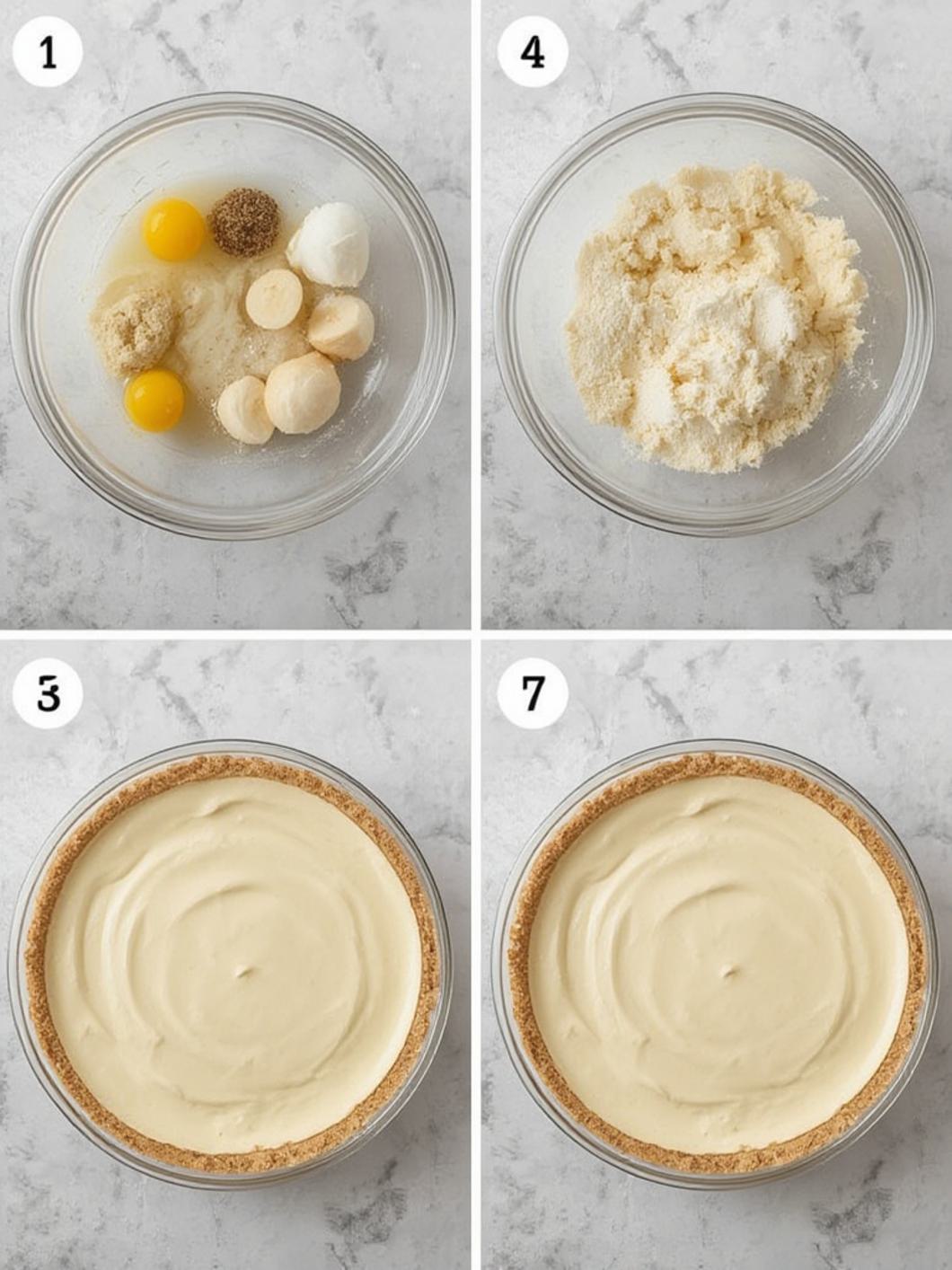 1

4

3

7