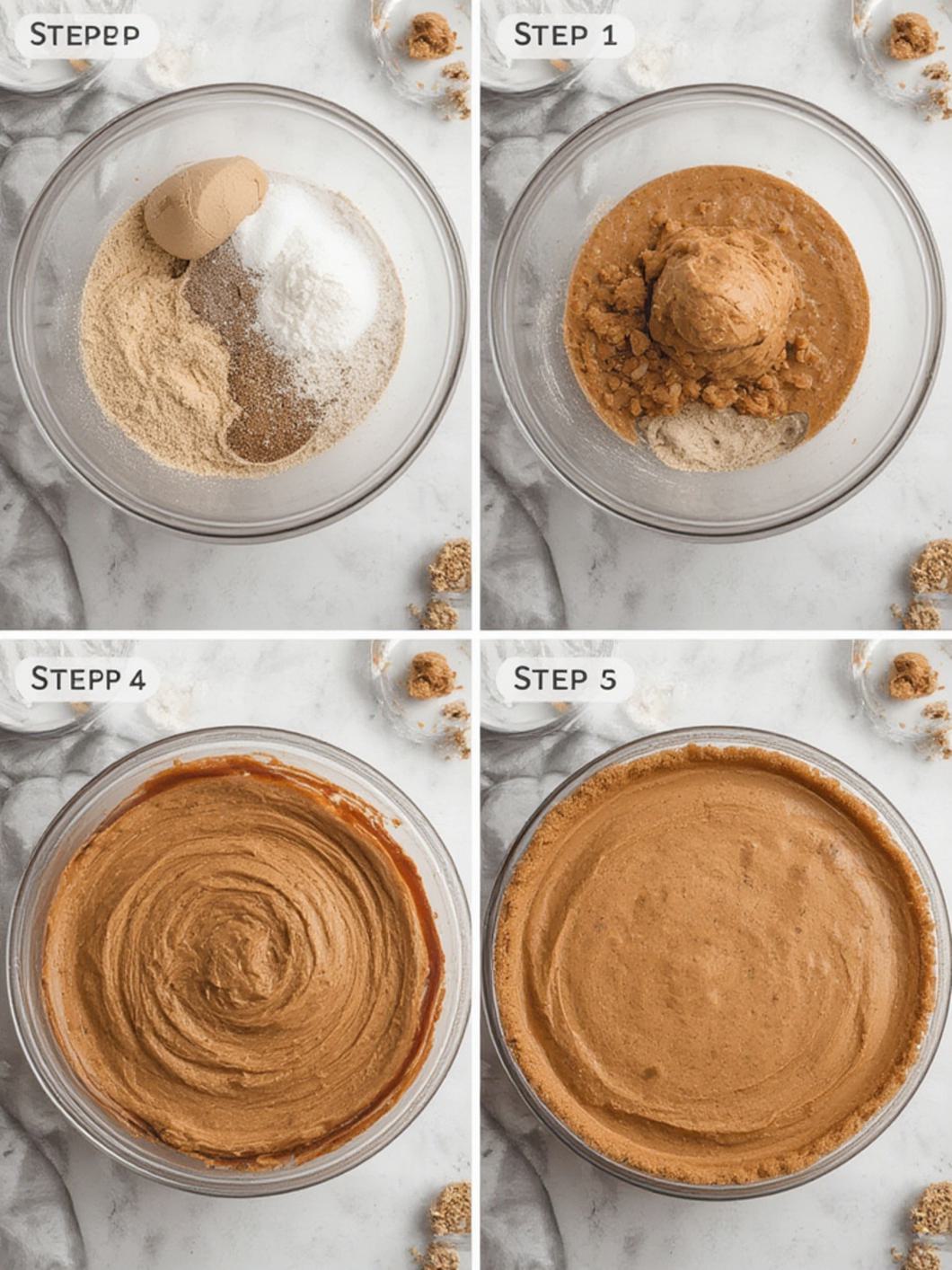 STEPPP

STEP 1

STEPP 4

STEP 5