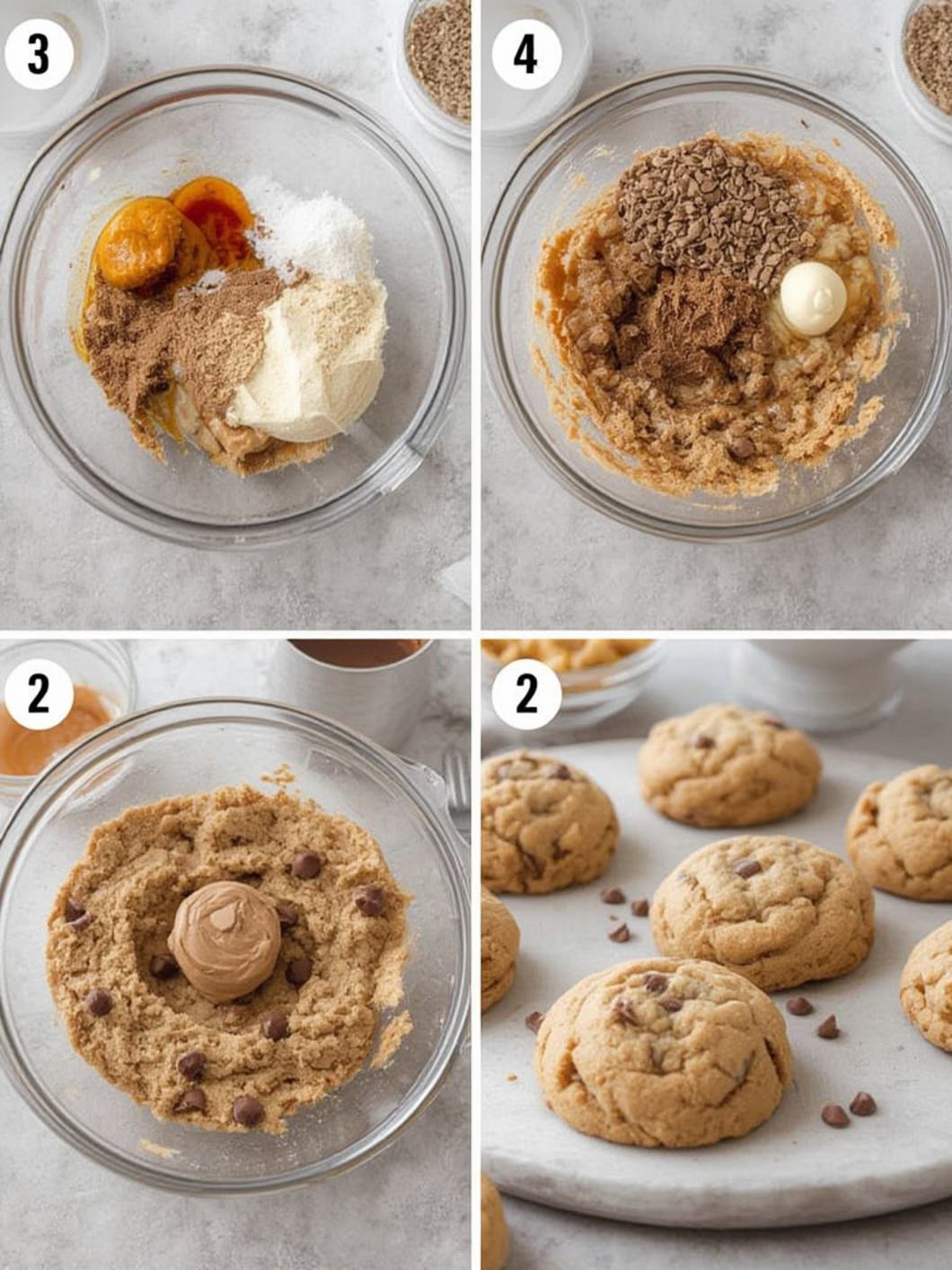 3

4

2

2