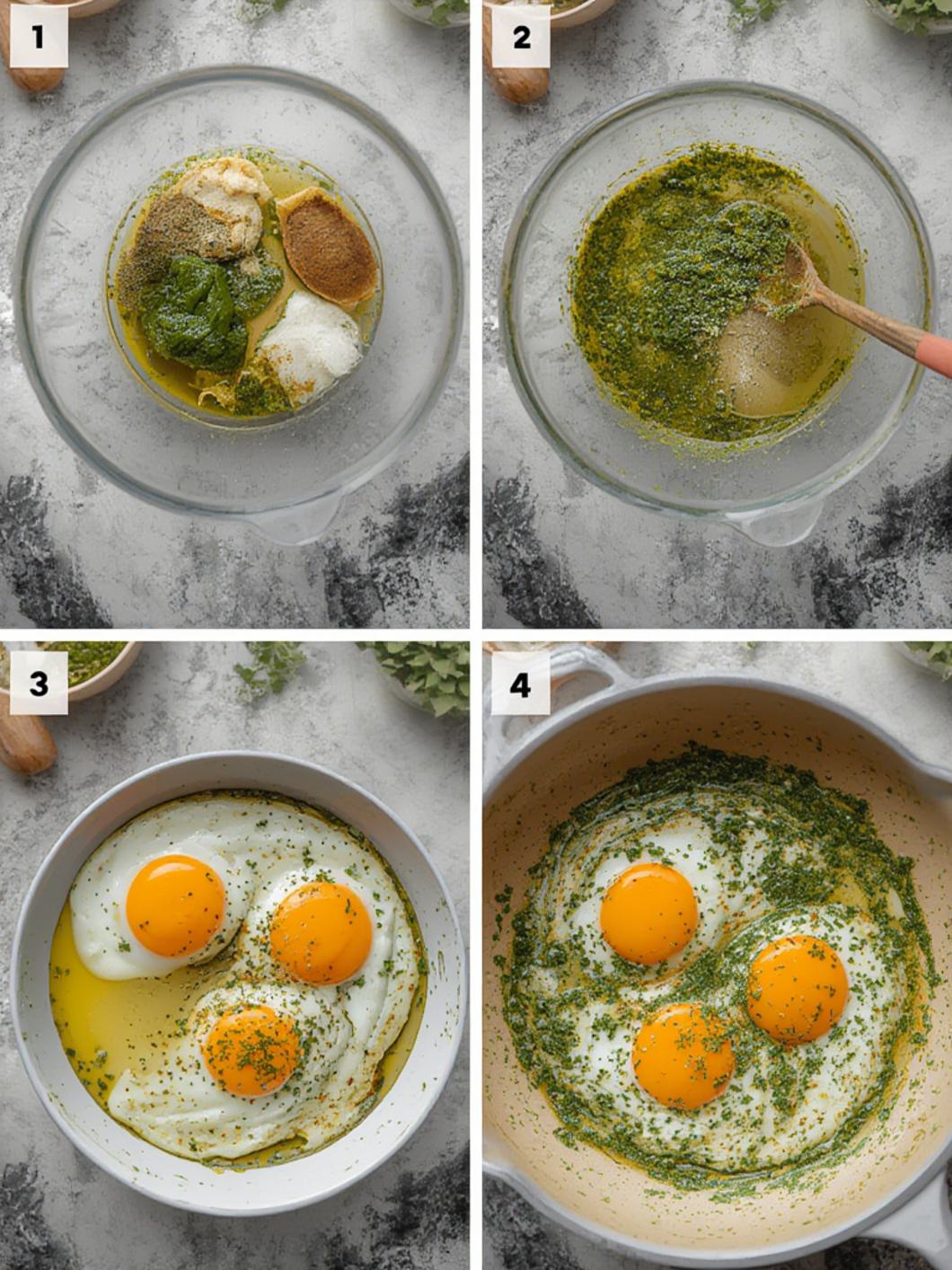 1

2

3

4