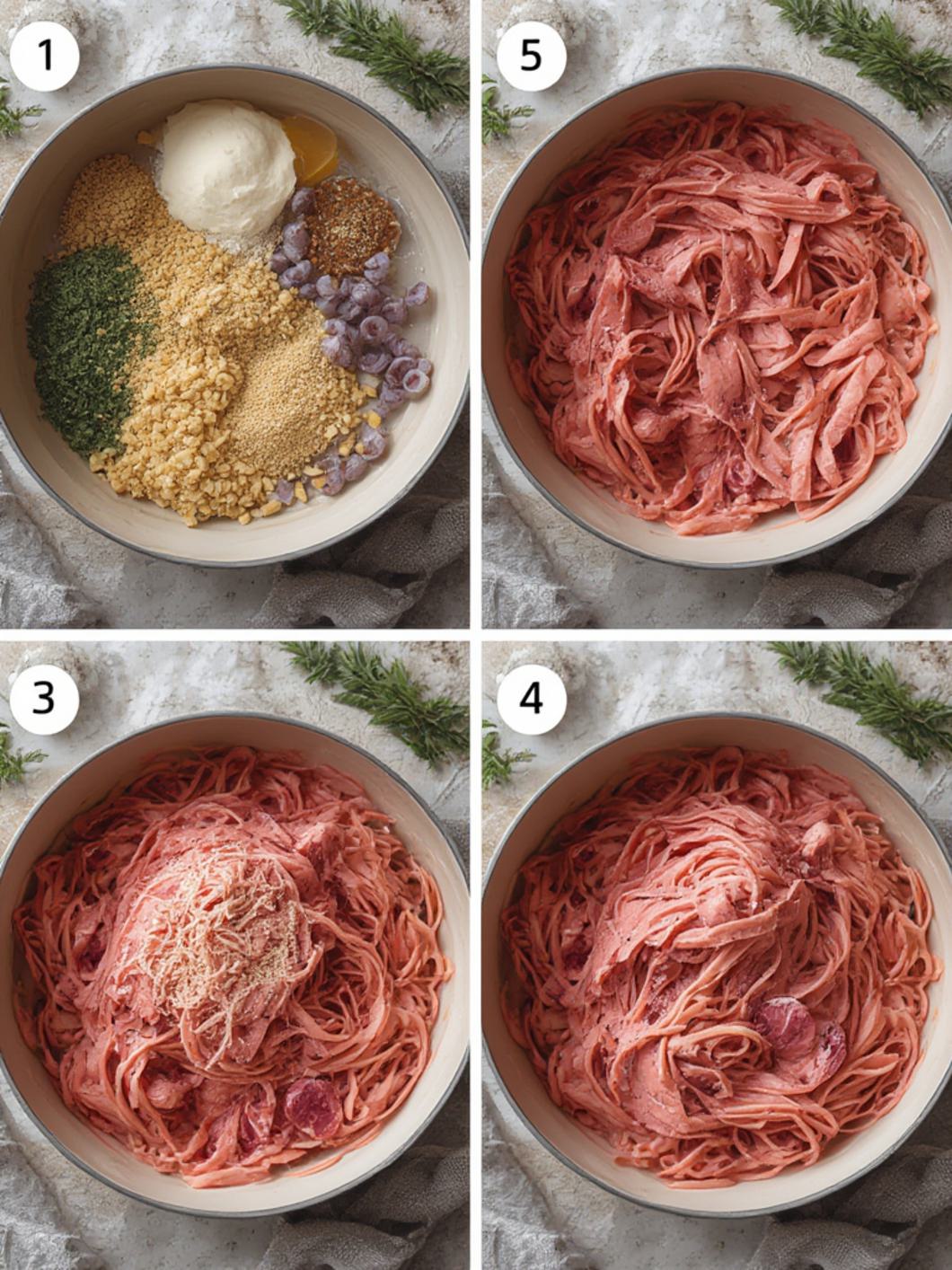 1

5

3

4