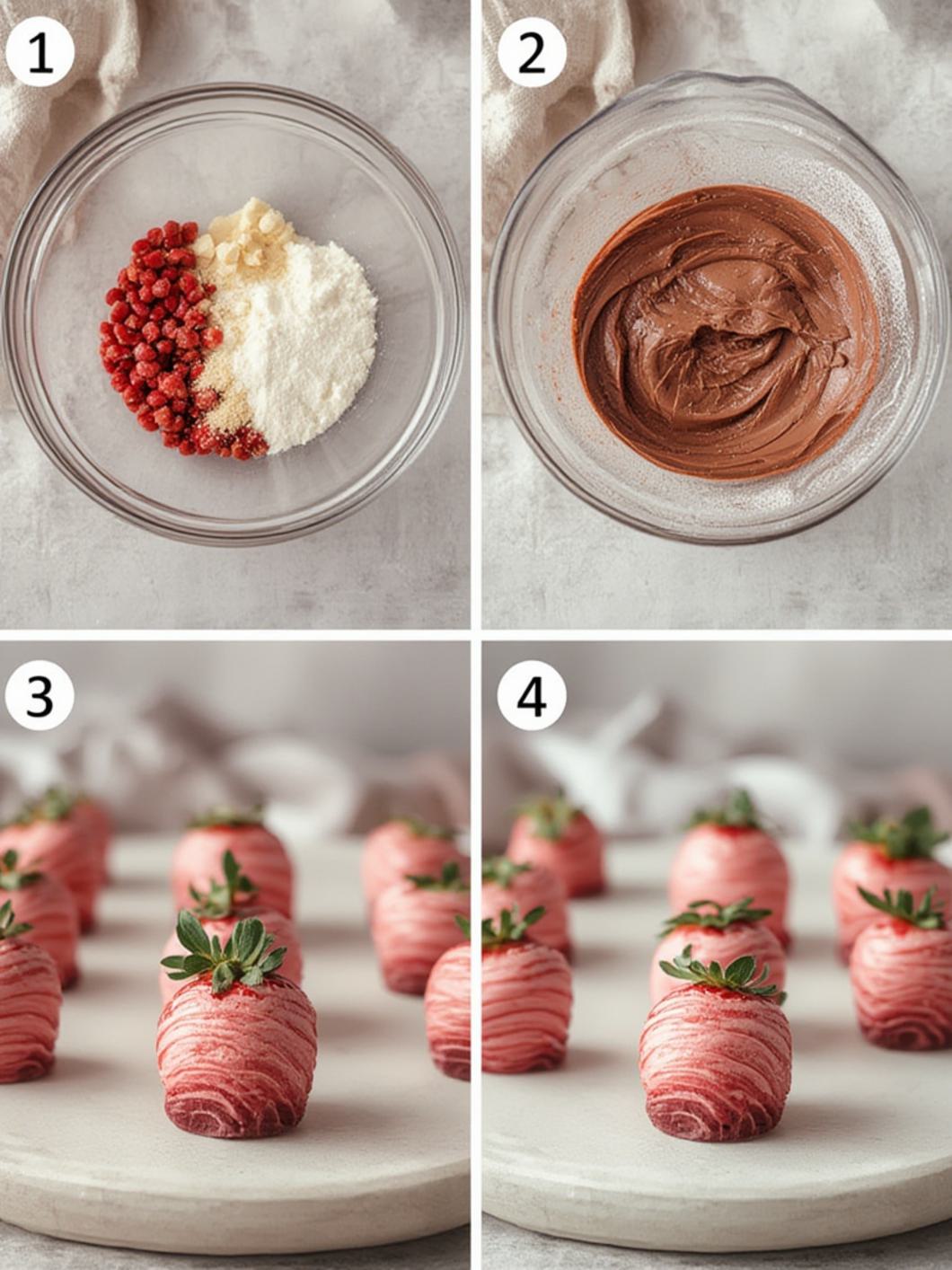 1

2

3

4