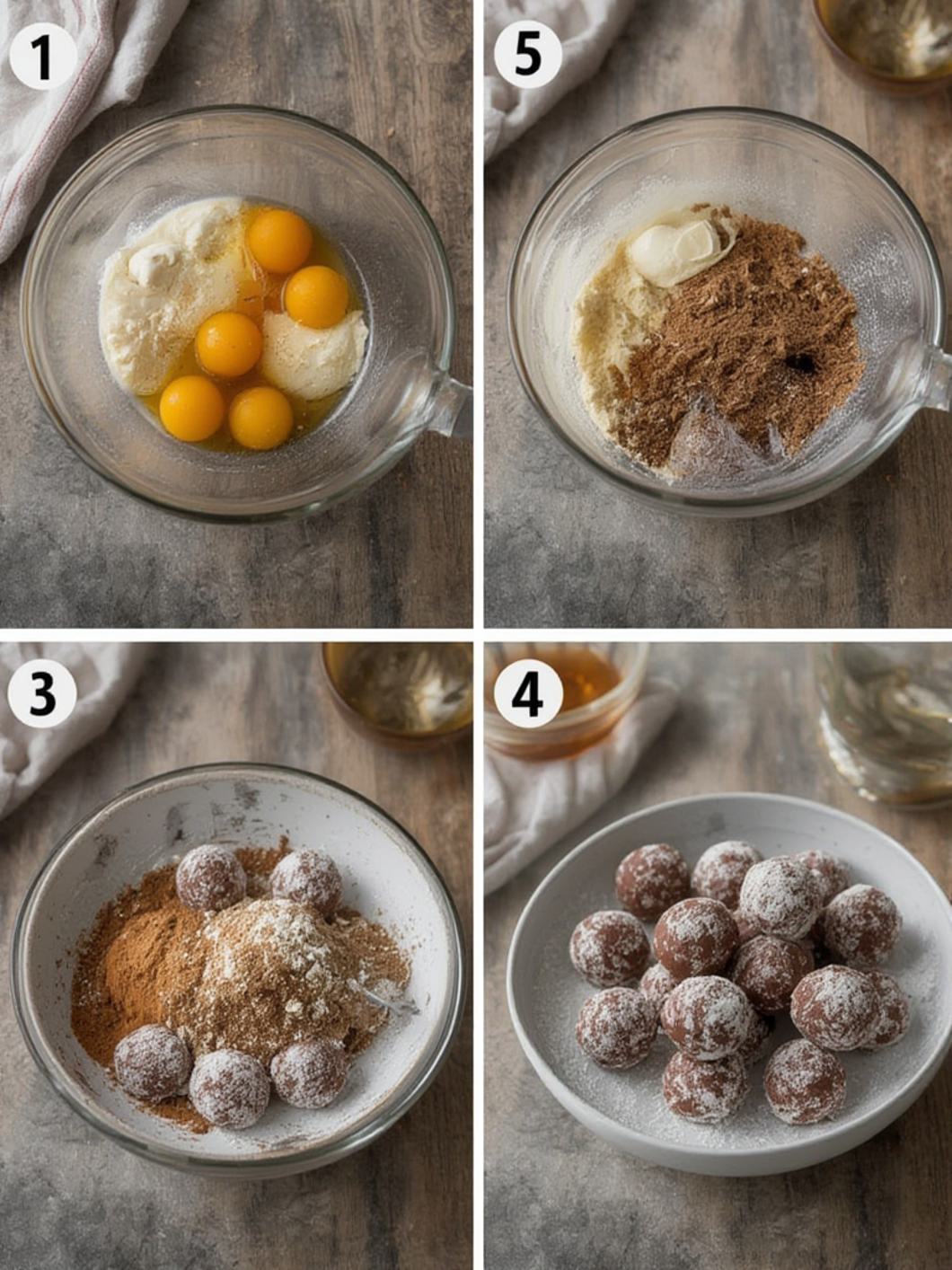 1

5

3

4